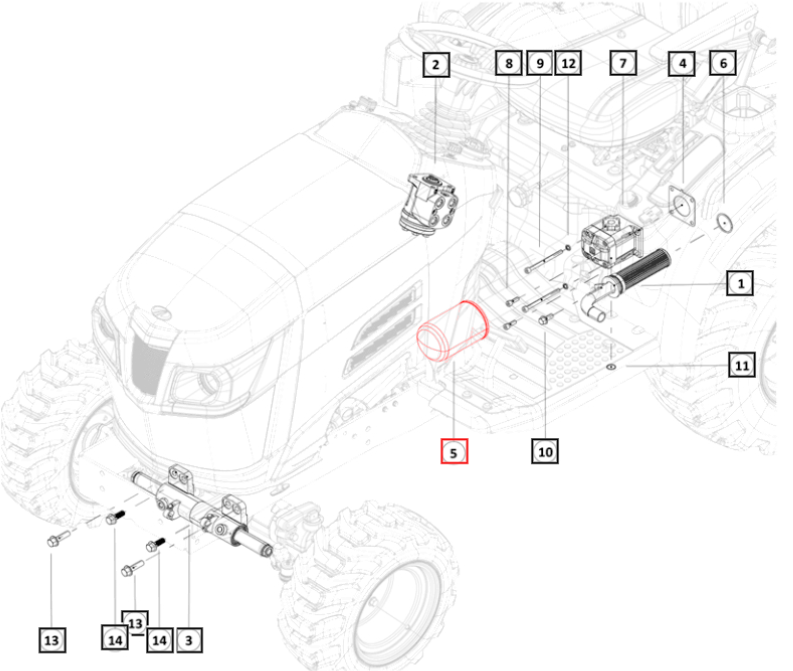 2
8
9
12
7
4
6
1
11
5
10
13
14
13
14
3