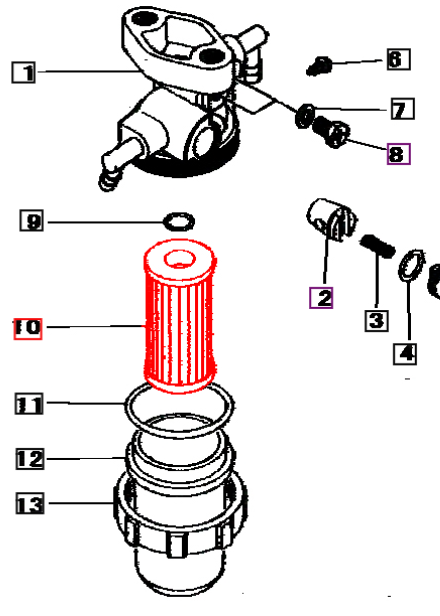 1
6
7
8
9
2
3
4
10
11
12
13