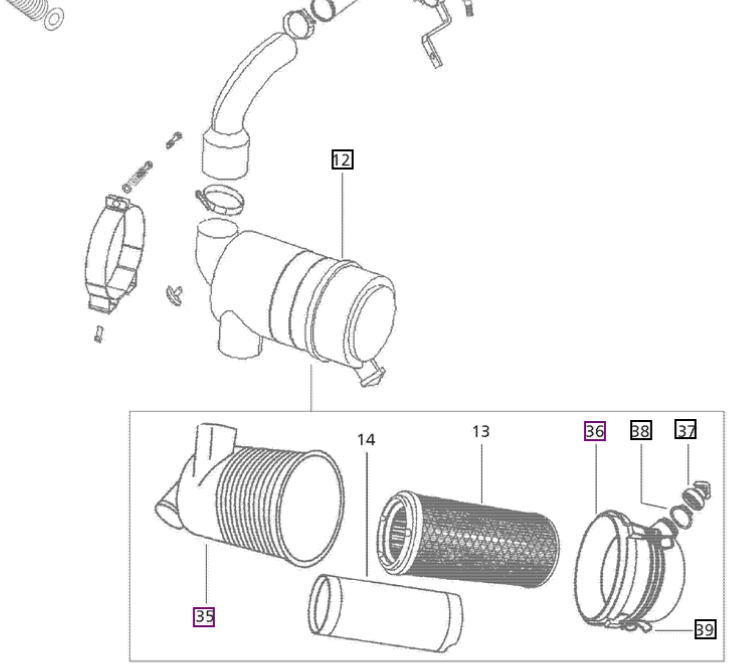 12
14
13
36
38
37
35
39