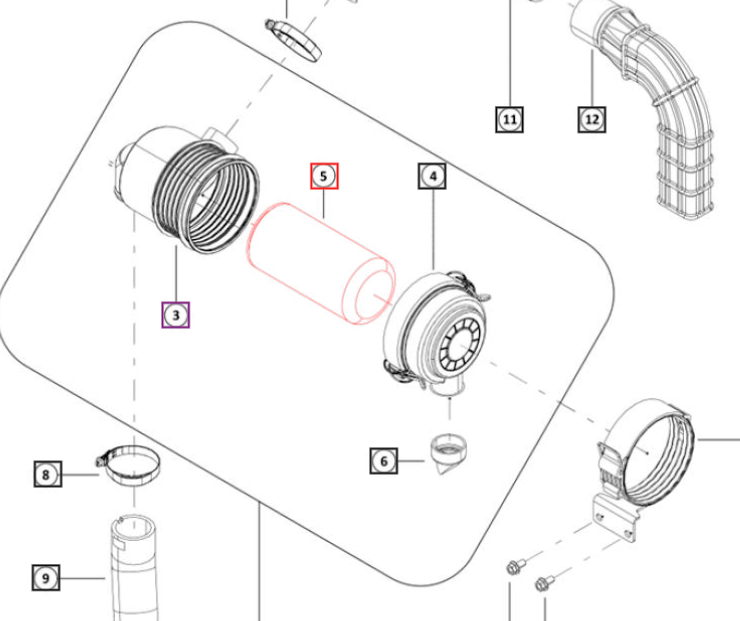 11
12
5
4
3
6
8
9