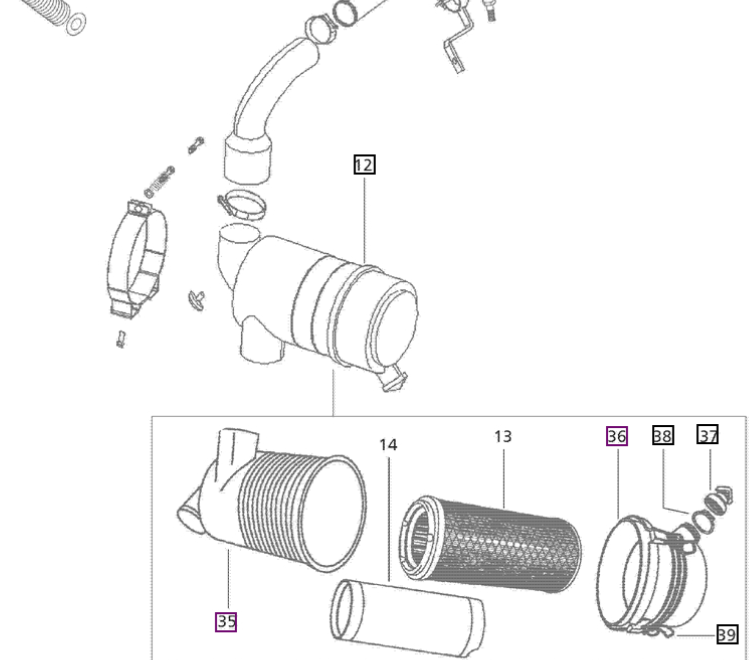 12

14

13

36

38

37

35

39