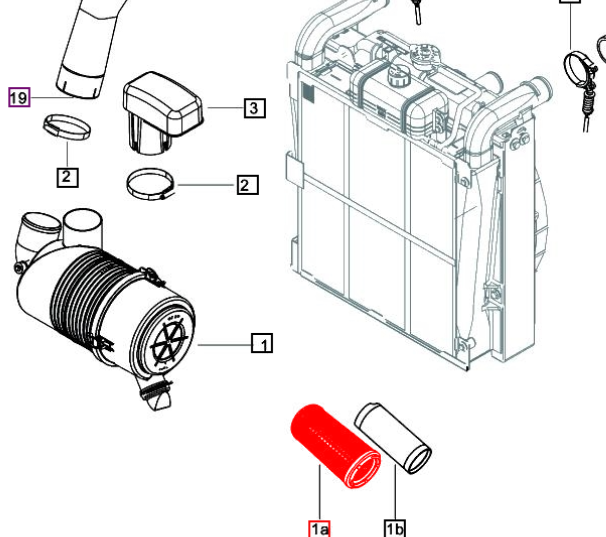 19
3
2
2
1
1a
1b