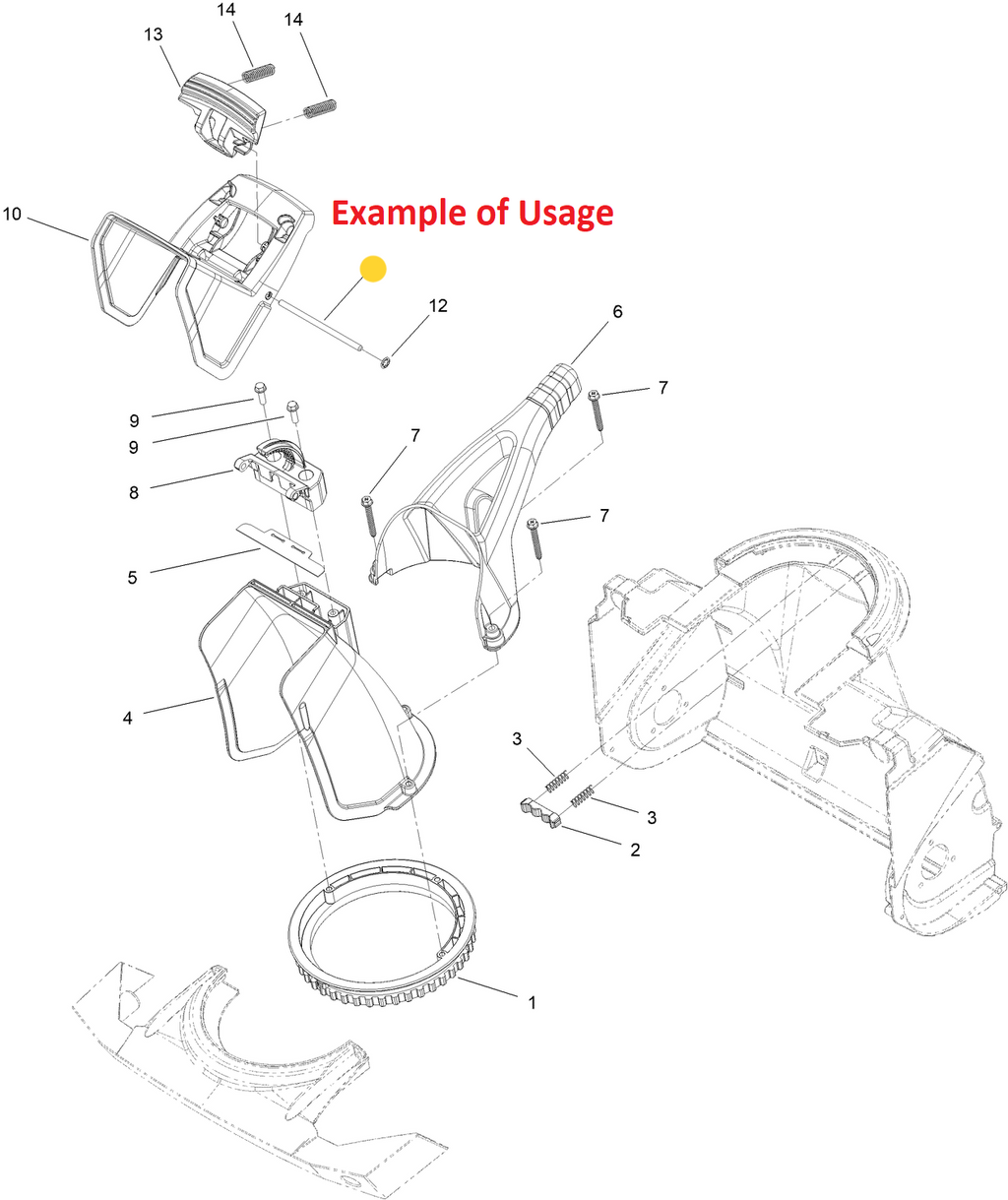 14
14
13
10
Example of Usage
12
6
7
9
9
7
8
7
5
4
3
3
2
1