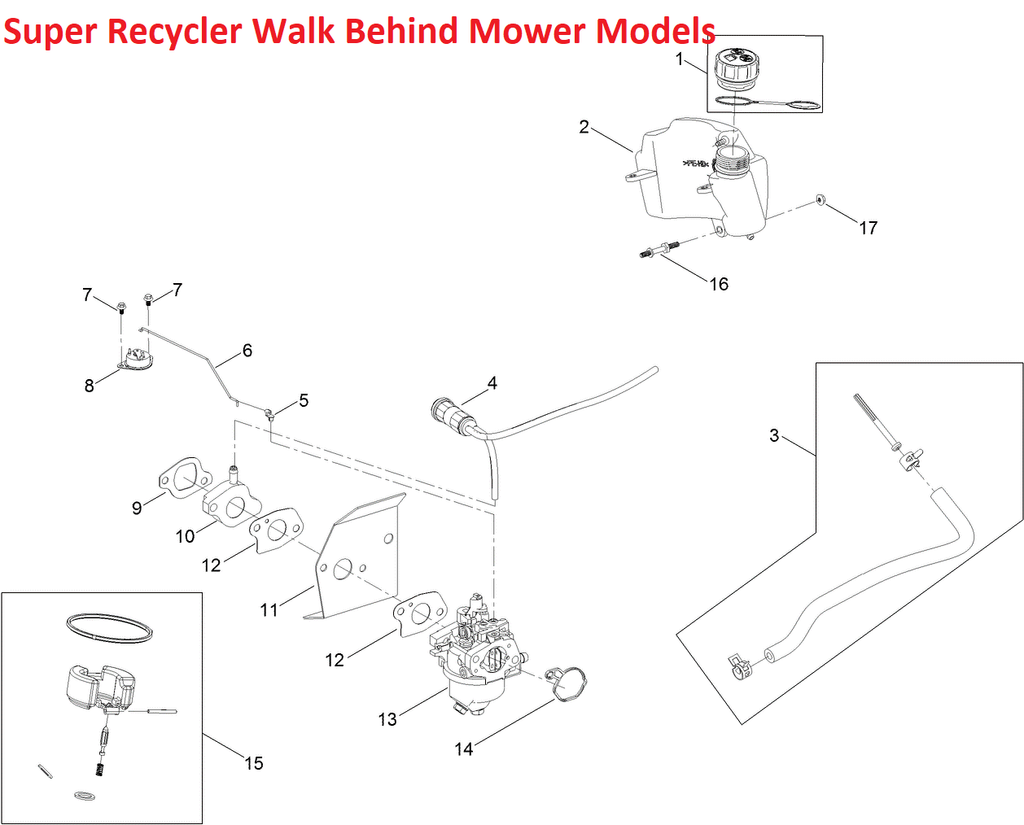 Super Recycler Walk Behind Mower Models

1
2
>PE-HD<
17
16
7
7
6
8
5
4
3
9
10
12
11
12
13
14
15