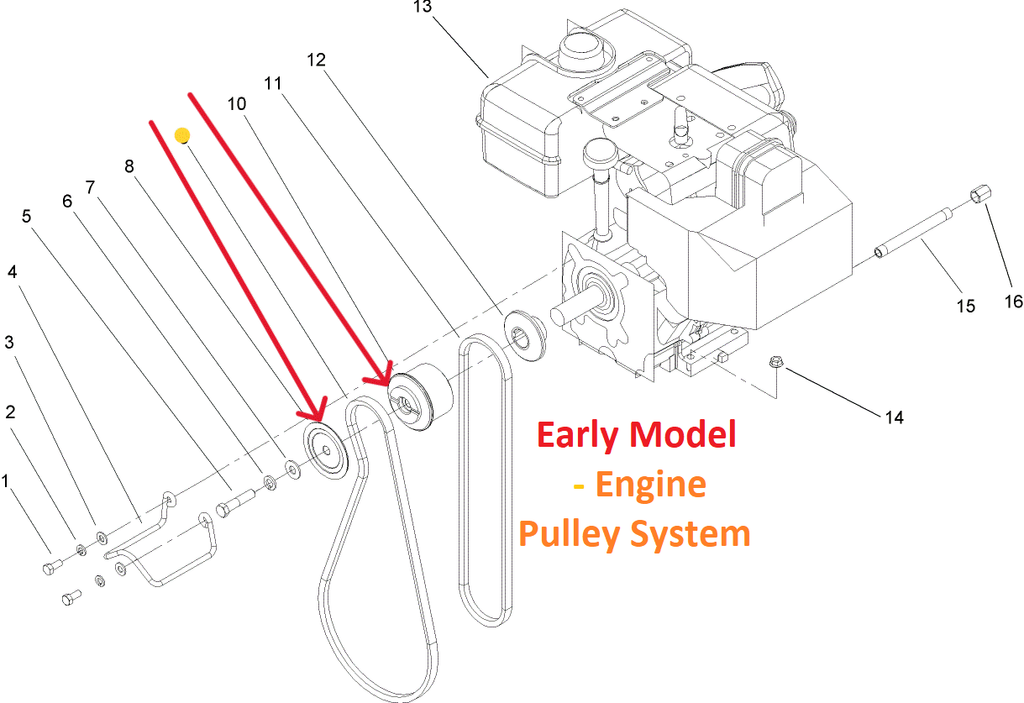 13
12
11
10
8
7
6
5
4
3
2
1
15
16
14

Early Model
- Engine
Pulley System