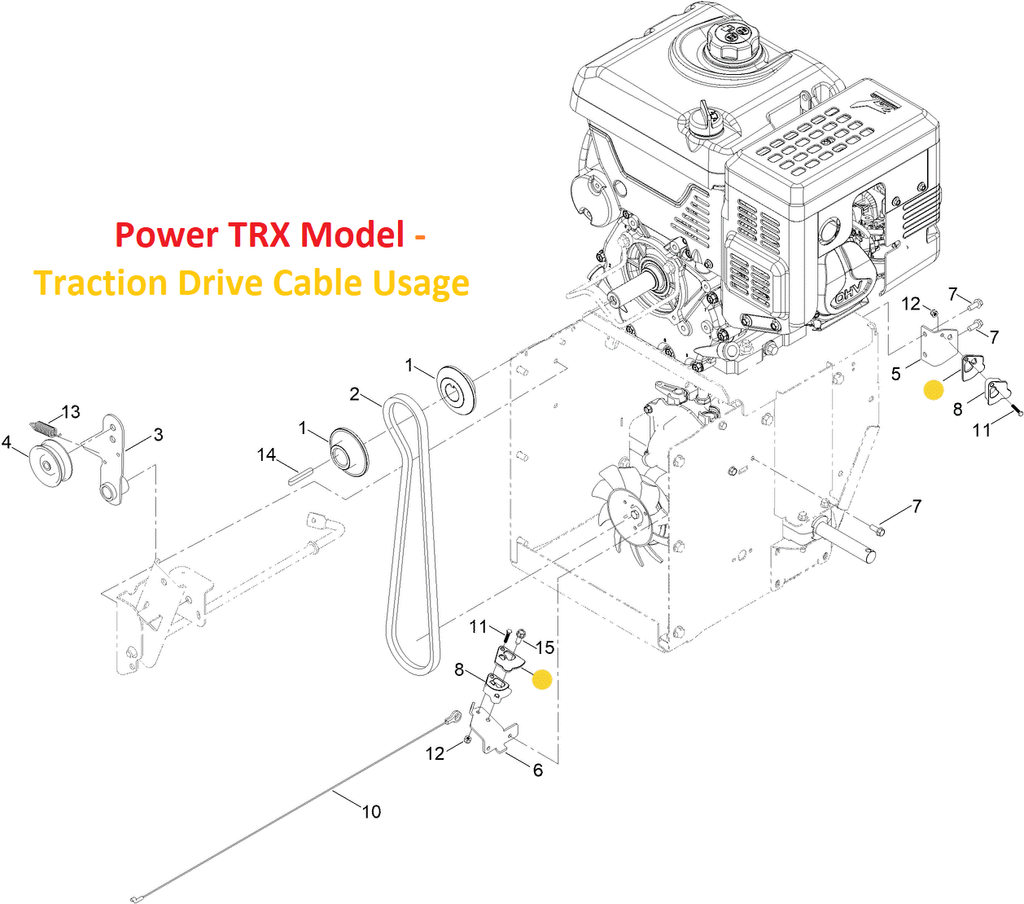 Power TRX Model -
Traction Drive Cable Usage

OHV

12
7
7
5
8
11
1
2
13
3
4
1
14
7
11
15
8
12
6
10