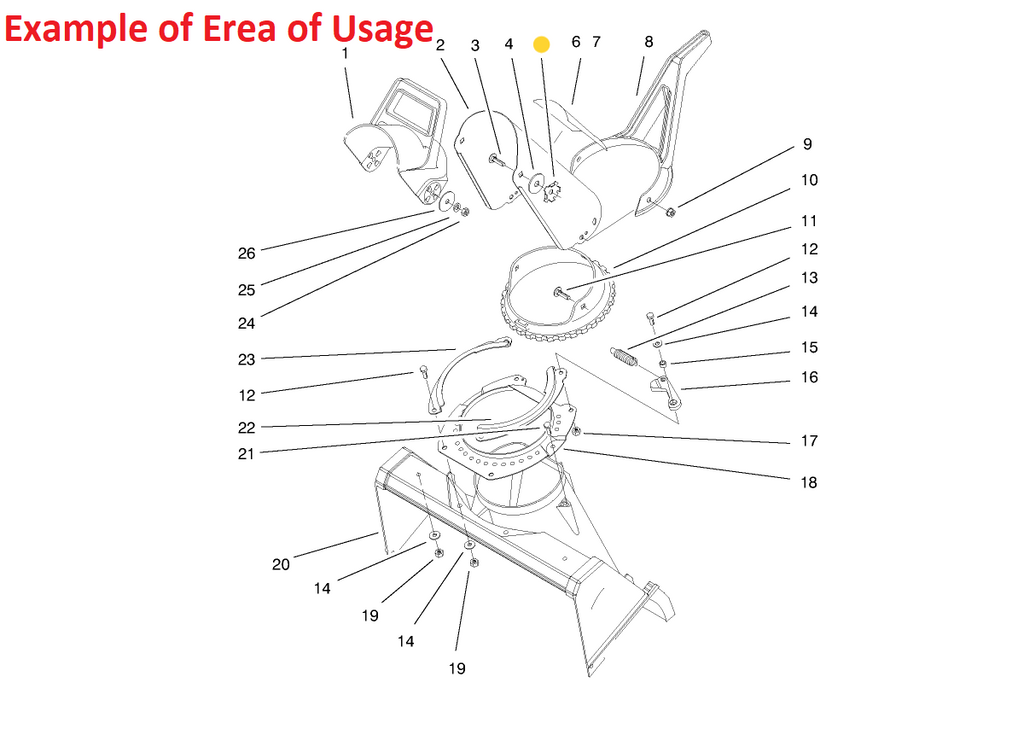 Example of Erea of Usage

1
2
3
4
6
7
8
9
10
11
12
13
14
15
16
17
18
26
25
24
23
12
22
21
20
14
19
14
19