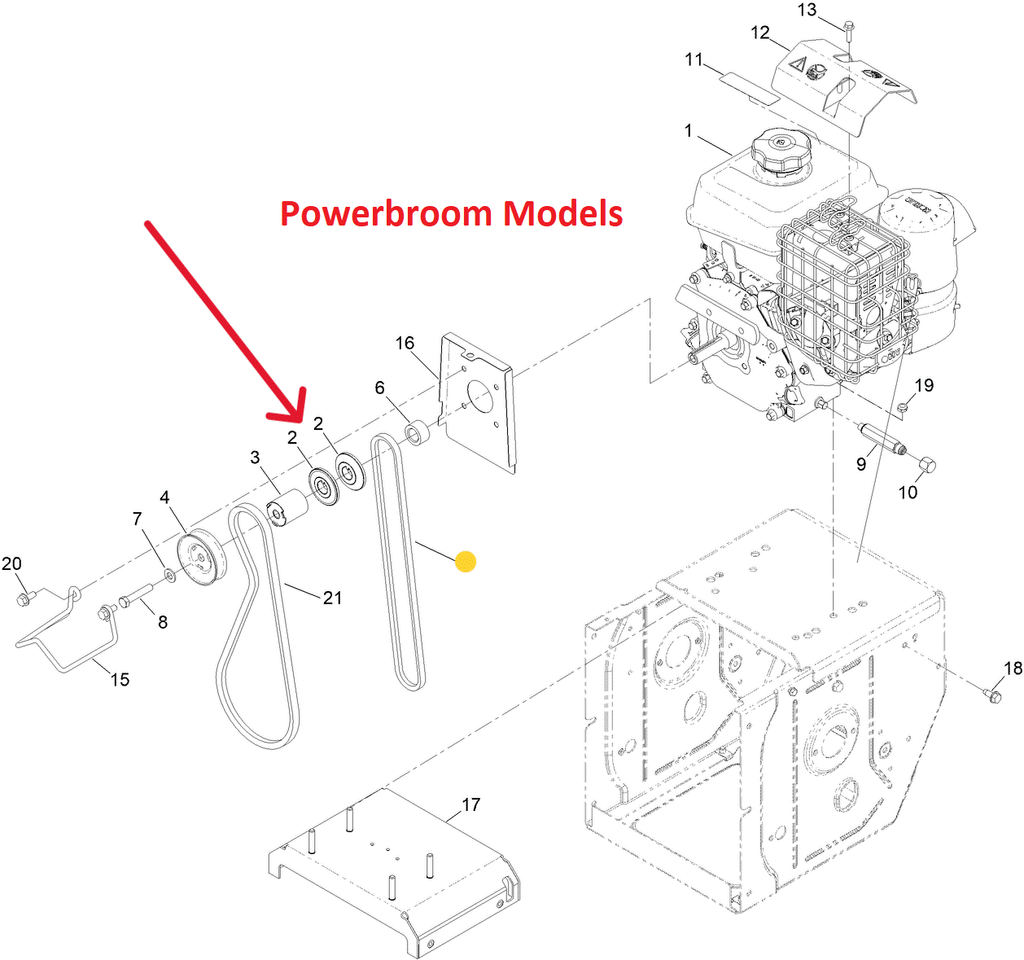 Powerbroom Models

13
12
11
1
16
6
2
2
3
4
7
20
8
15
21
19
9
10
18
17