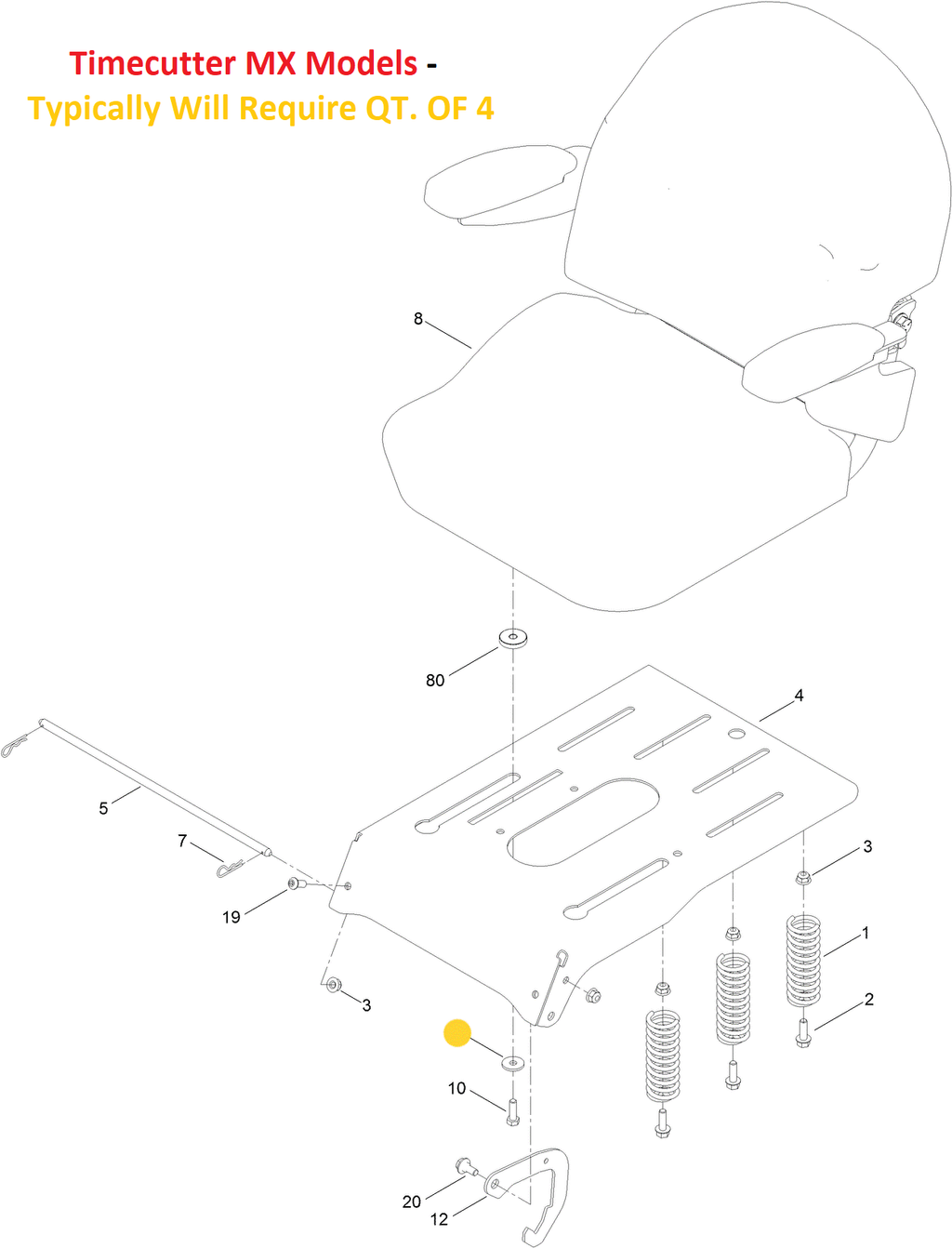 Timecutter MX Models -
Typically Will Require QT. OF 4

8

80

4

5

7

19

3

3

1

2

10

20

12