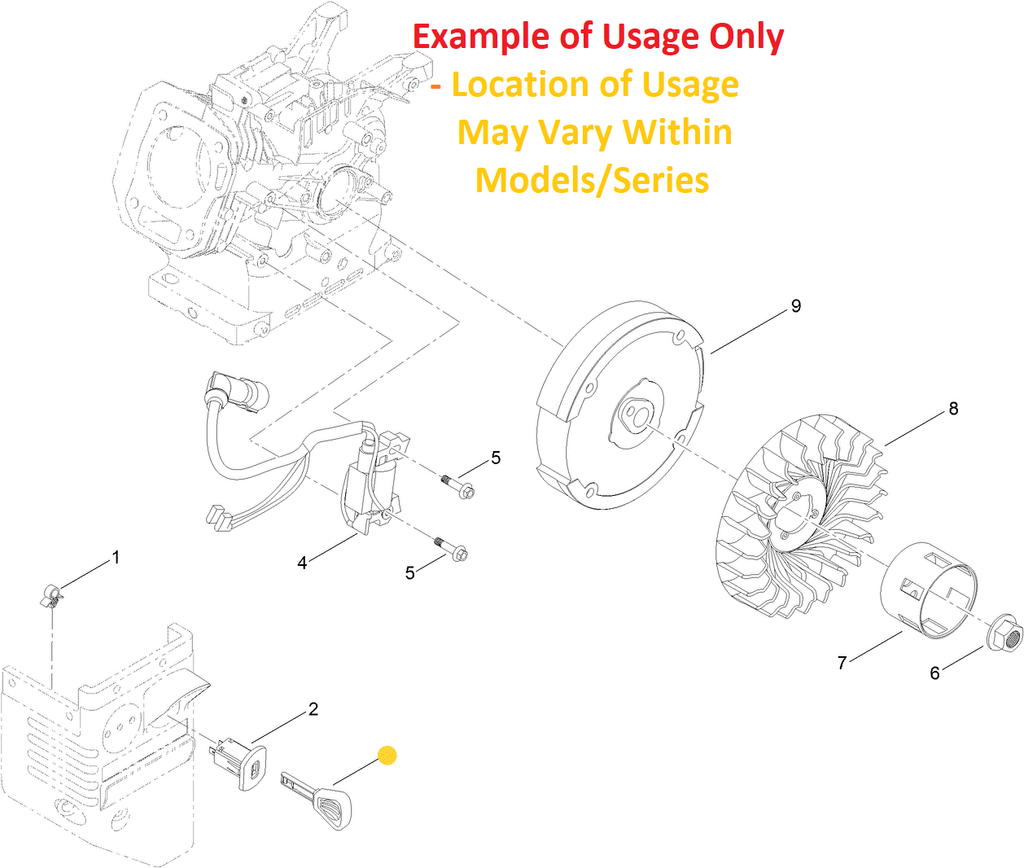 Example of Usage Only

- Location of Usage May Vary Within Models/Series

9

8

5

4

5

1

7

6

2