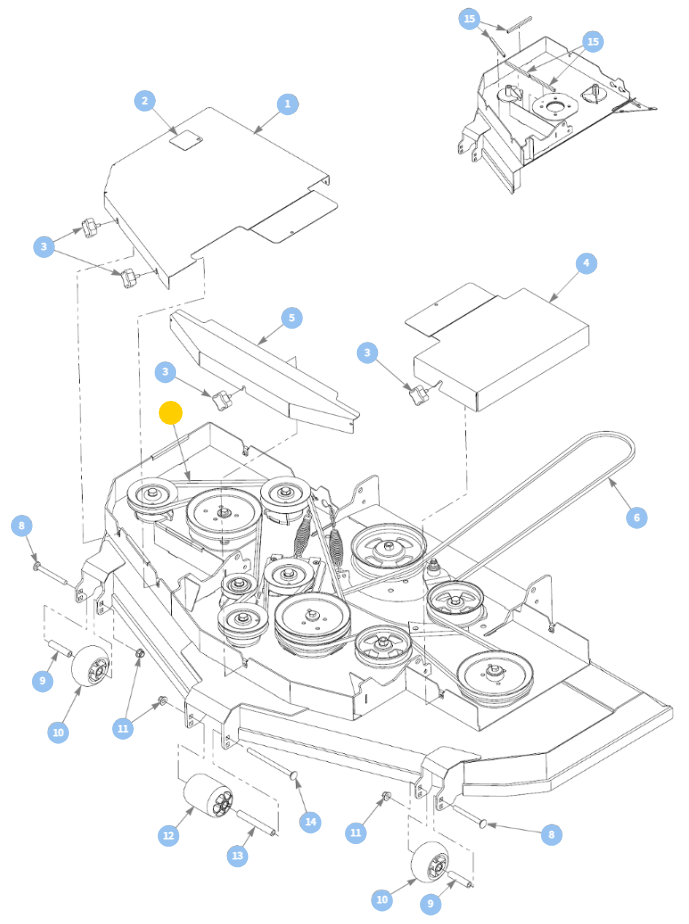 15
15
2
1
3
4
5
3
3
6
8
9
10
11
12
13
14
11
8
10
9