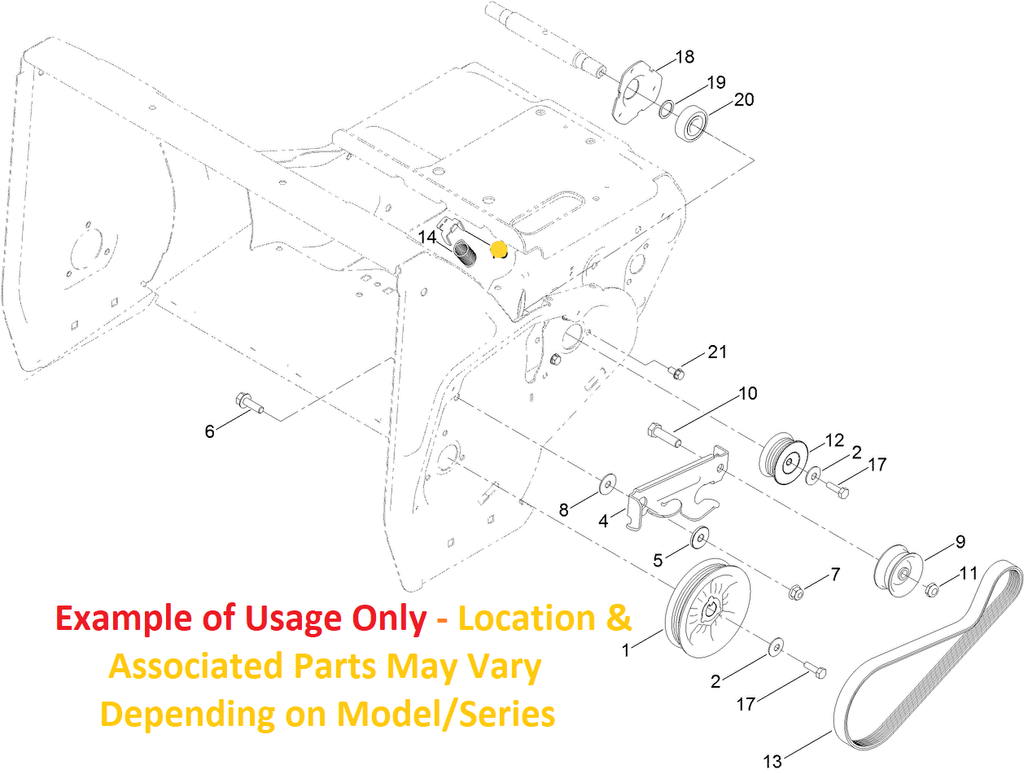 18
19
20
14
21
6
10
12
2
17
8
4
5
7
9
11
1
2
17
13

Example of Usage Only - Location & Associated Parts May Vary Depending on Model/Series