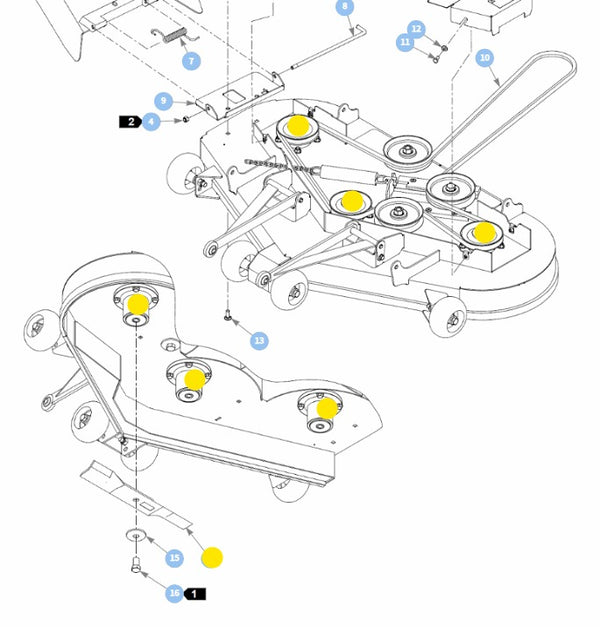 8
12
11
10
7
9
2
4
13
15
16
1