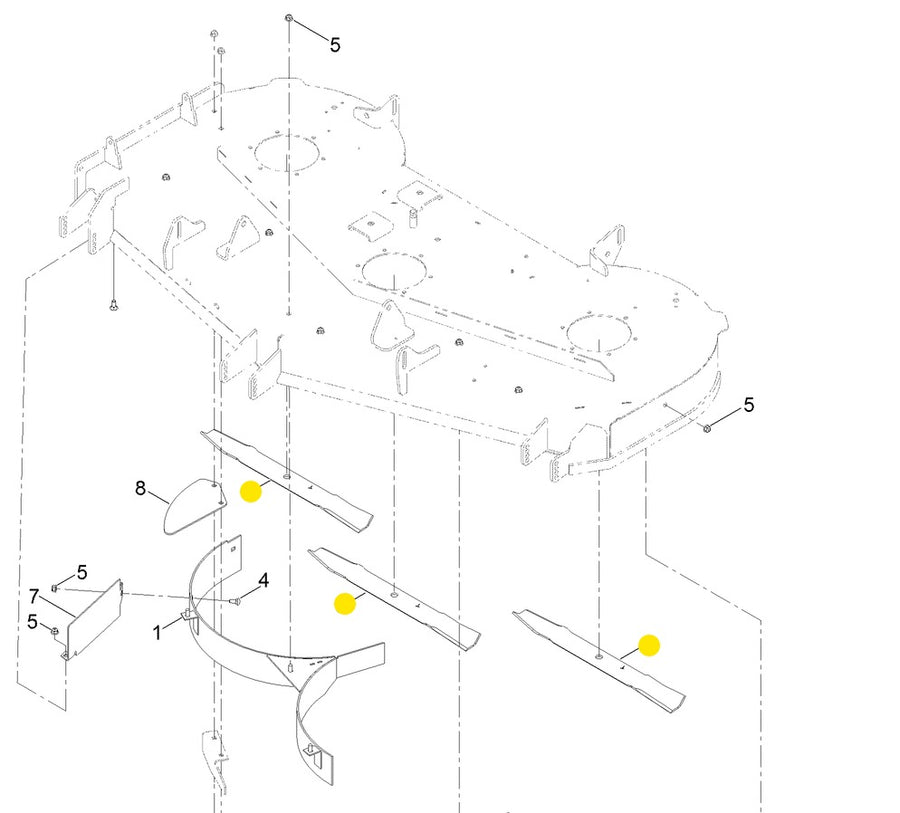 5
5
8
5
4
7
1
5