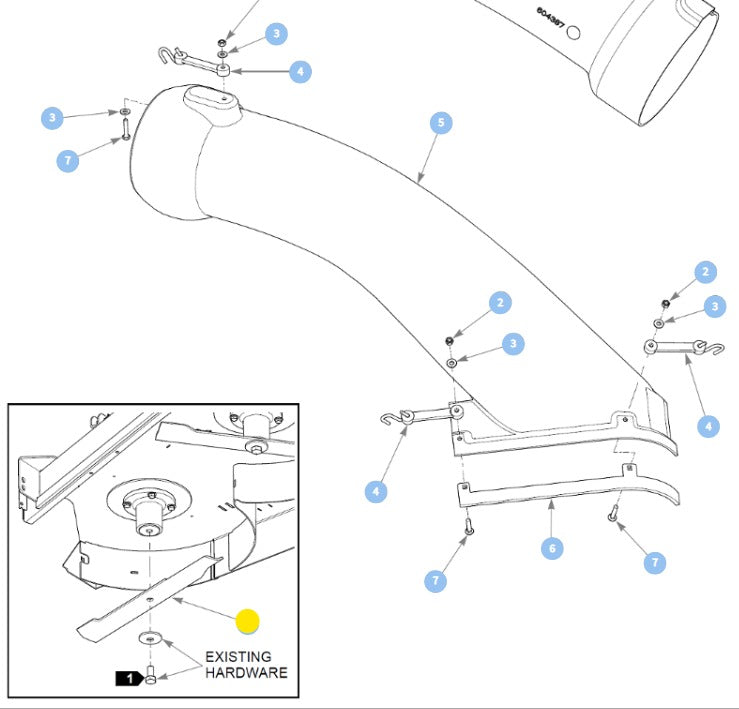 604387
3
4
3
7
5
2
3
2
3
4
4
6
7
7
EXISTING HARDWARE
1