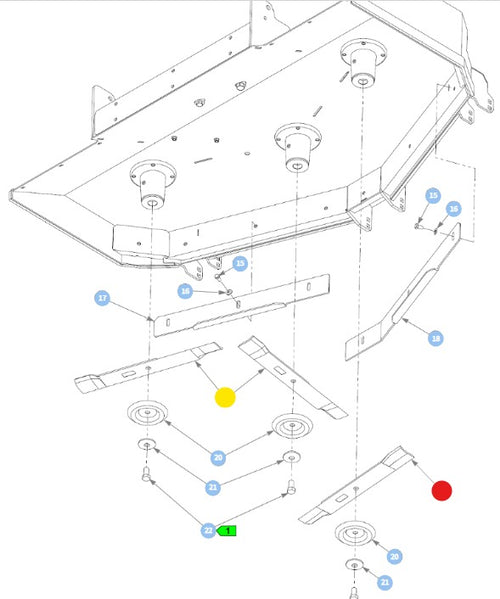 15
16
15
16
17
18
20
21
22
1
20
21