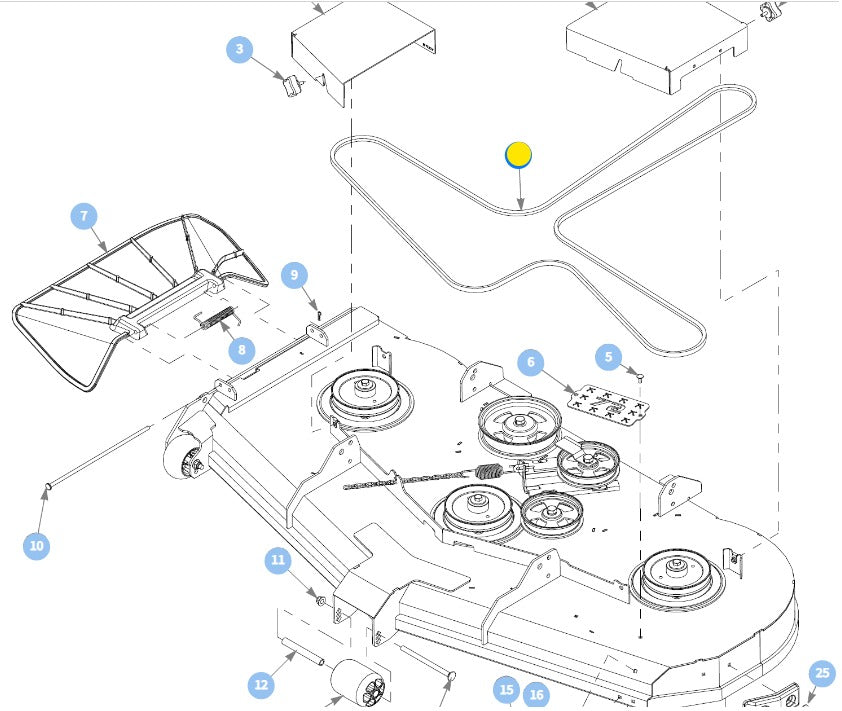 3
7
9
8
6
5
10
11
12
15
16
25