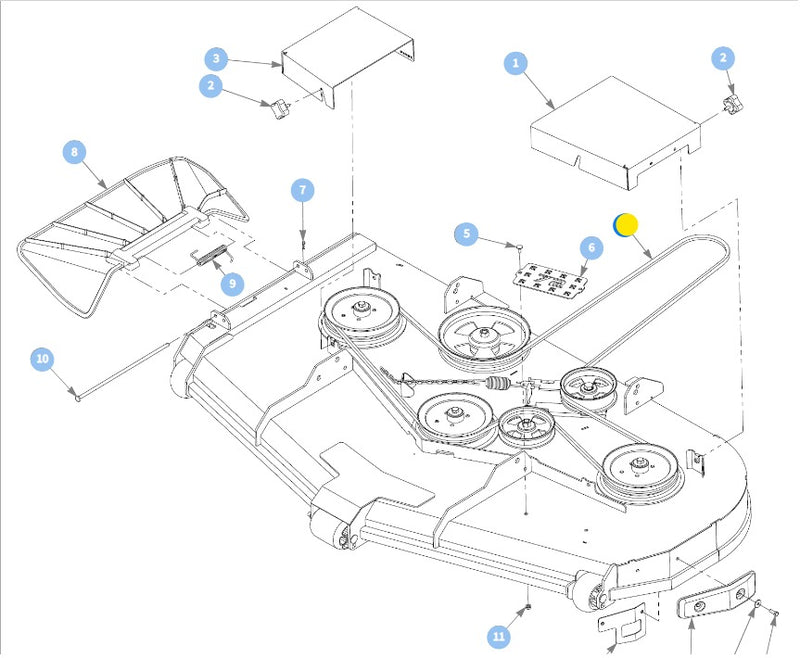 3
2
1
2
8
7
5
6
9
10
11