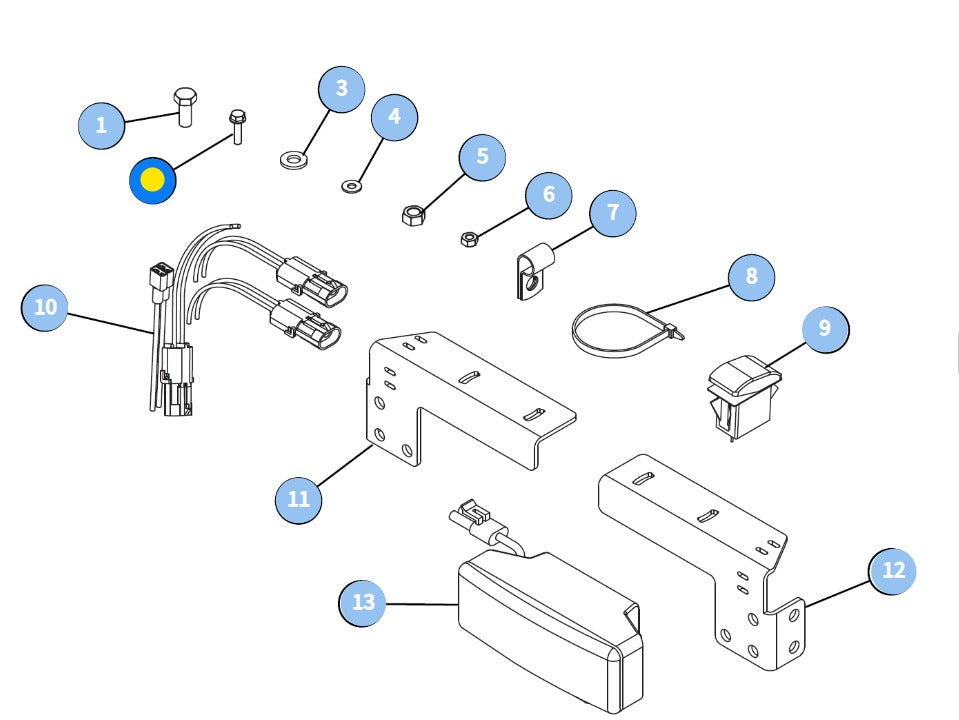 1
3
4
5
6
7
8
9
10
11
12
13