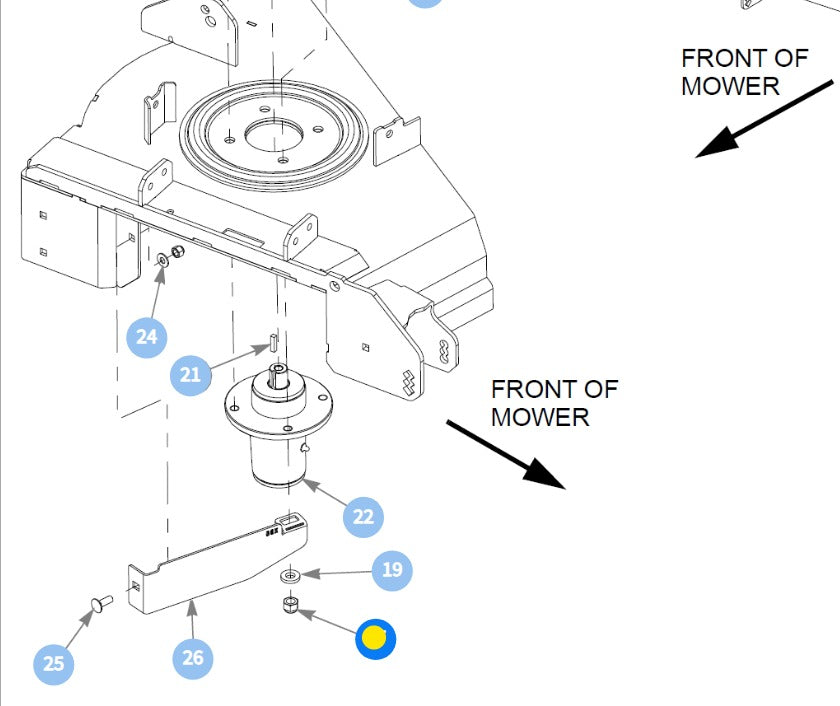 FRONT OF MOWER

24

21

FRONT OF MOWER

22

19

25

26