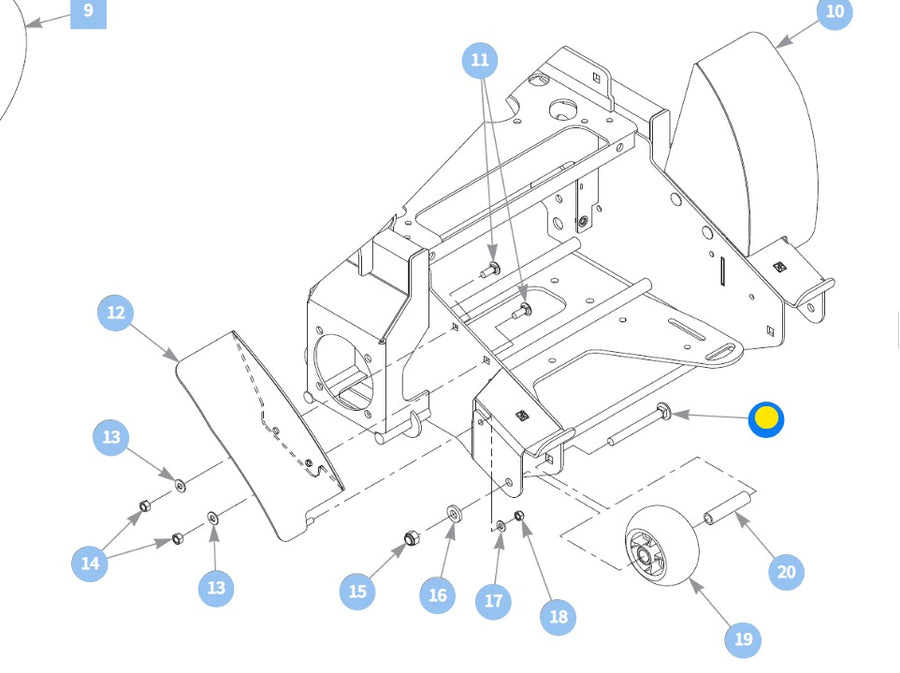 9
10
11
12
13
14
13
15
16
17
18
19
20