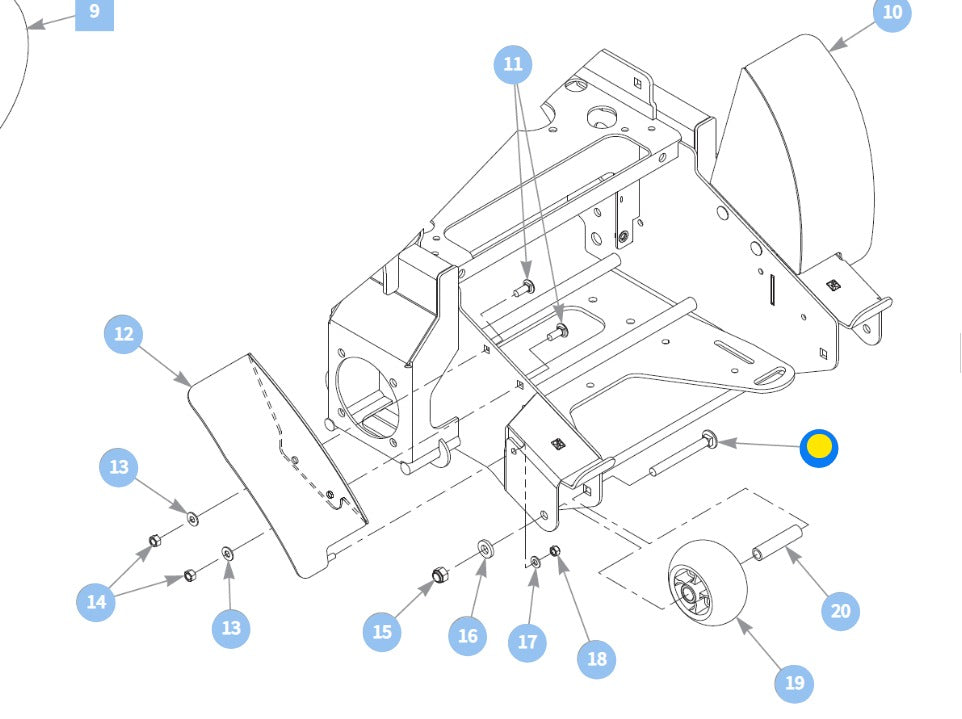 9
10
11
12
13
14
13
15
16
17
18
19
20