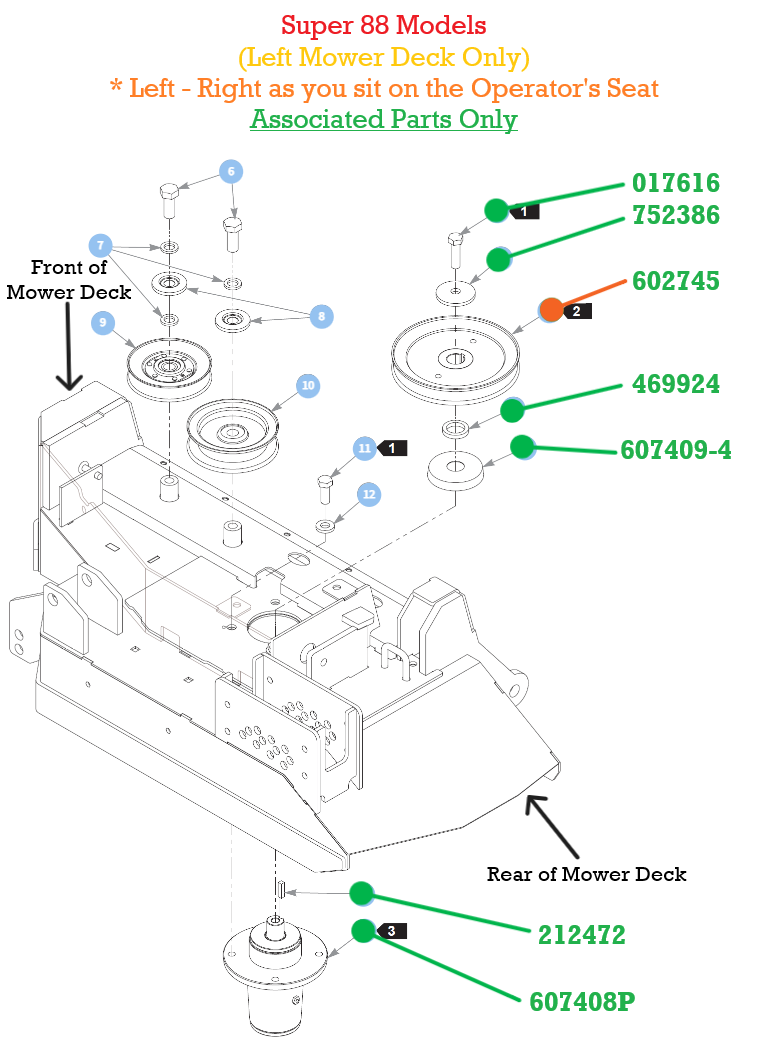 Super 88 Models
(Left Mower Deck Only)
* Left - Right as you sit on the Operator's Seat
Associated Parts Only

6
7
Front of Mower Deck
8
9
10
11 1
12
1 017616
752386
2 602745
469924
607409-4
Rear of Mower Deck
212472
3
607408P