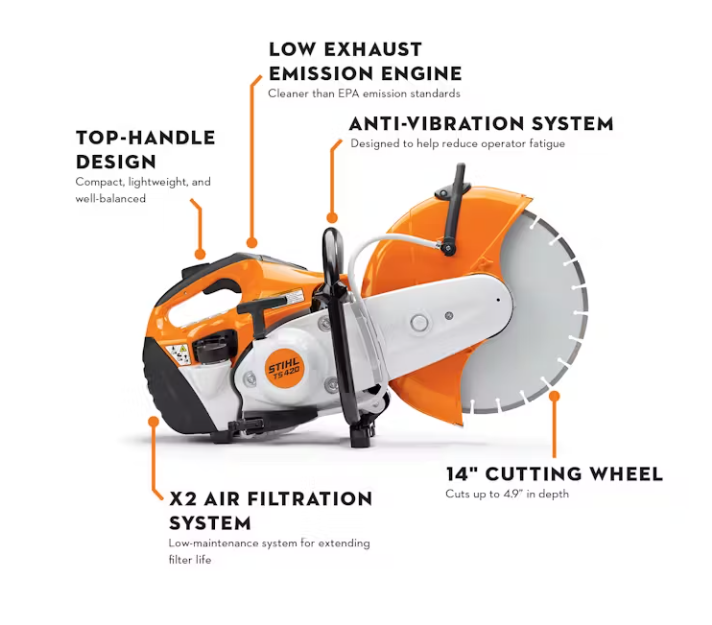 LOW EXHAUST EMISSION ENGINE
Cleaner than EPA emission standards

ANTI-VIBRATION SYSTEM
Designed to help reduce operator fatigue

TOP-HANDLE DESIGN
Compact, lightweight, and well-balanced

STIHL
TS 420

14" CUTTING WHEEL
Cuts up to 4.9" in depth

X2 AIR FILTRATION SYSTEM
Low-maintenance system for extending filter life