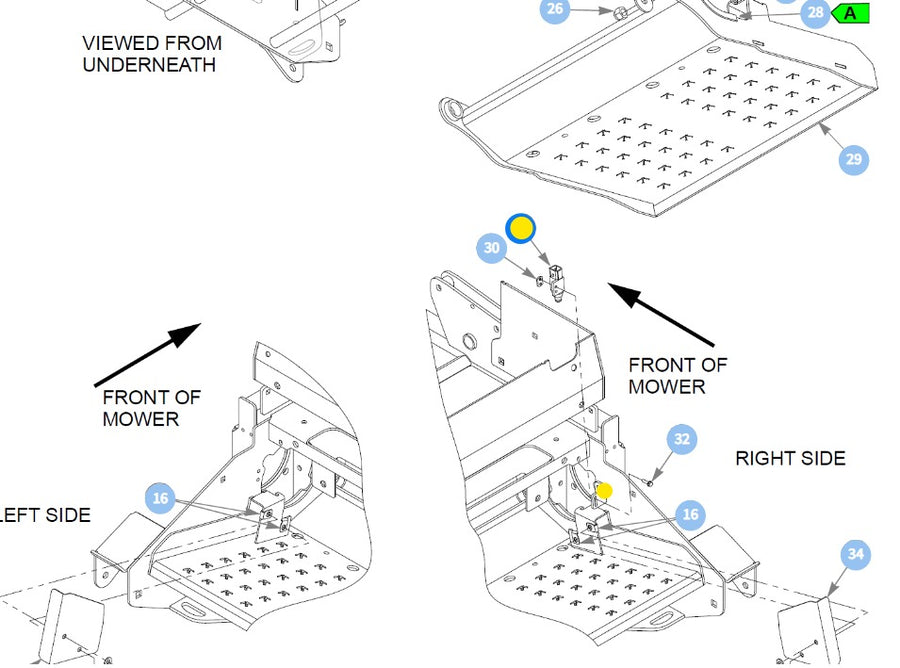 VIEWED FROM UNDERNEATH

26

28

A

29

30

FRONT OF MOWER

FRONT OF MOWER

32

RIGHT SIDE

16

LEFT SIDE

16

34