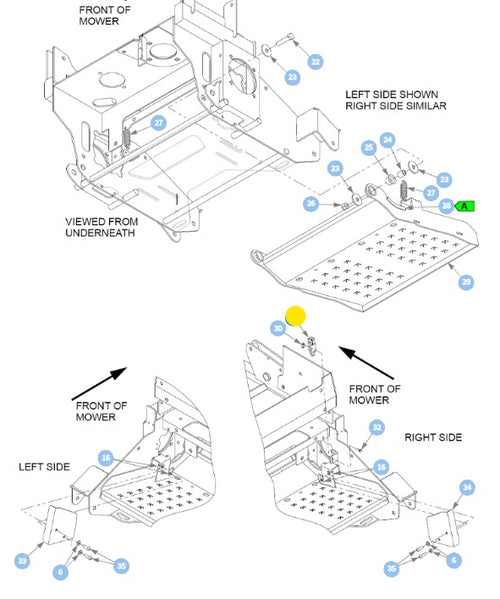 FRONT OF MOWER

22

23

LEFT SIDE SHOWN RIGHT SIDE SIMILAR

27

25

24

23

23

27

26

28

A

VIEWED FROM UNDERNEATH

29

30

FRONT OF MOWER

FRONT OF MOWER

32

RIGHT SIDE

16

LEFT SIDE

16

34

33

6

35

35

6