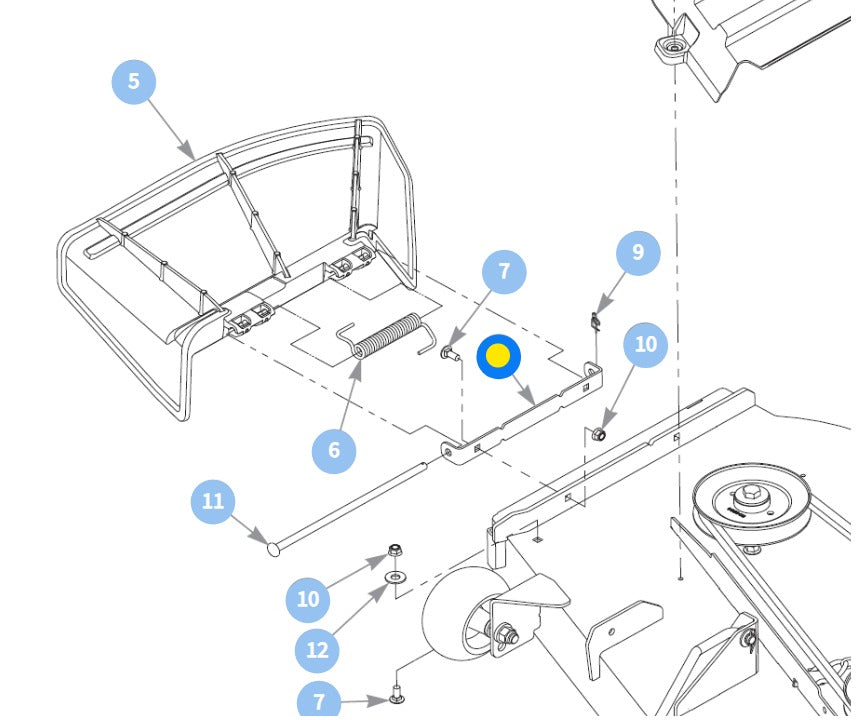 5

7

9

10

6

11

10

12

7