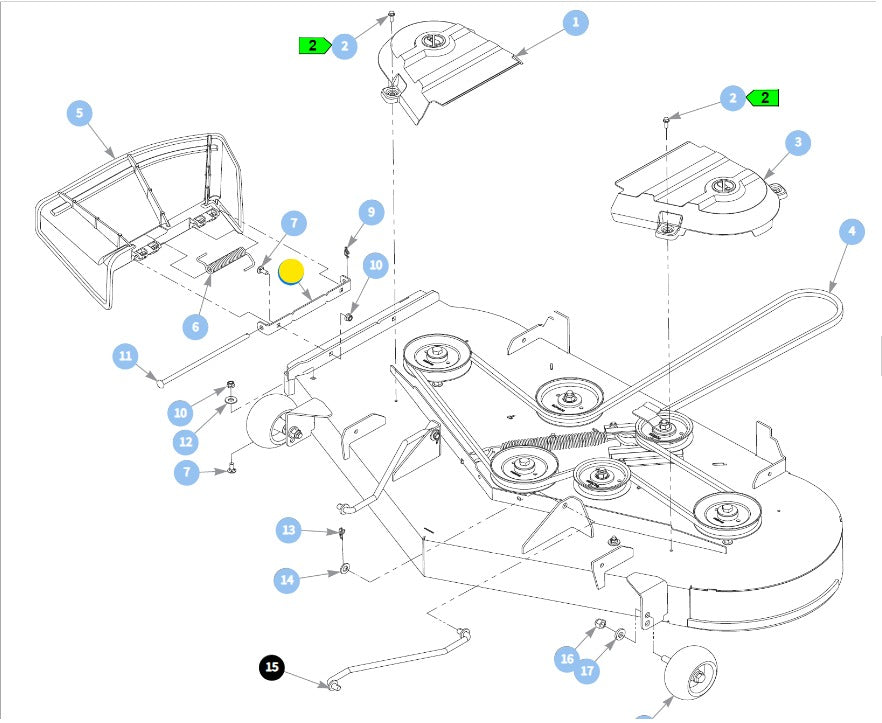 2
2
1
2
2
3
5
4
7
9
10
6
11
10
12
7
13
14
15
16
17