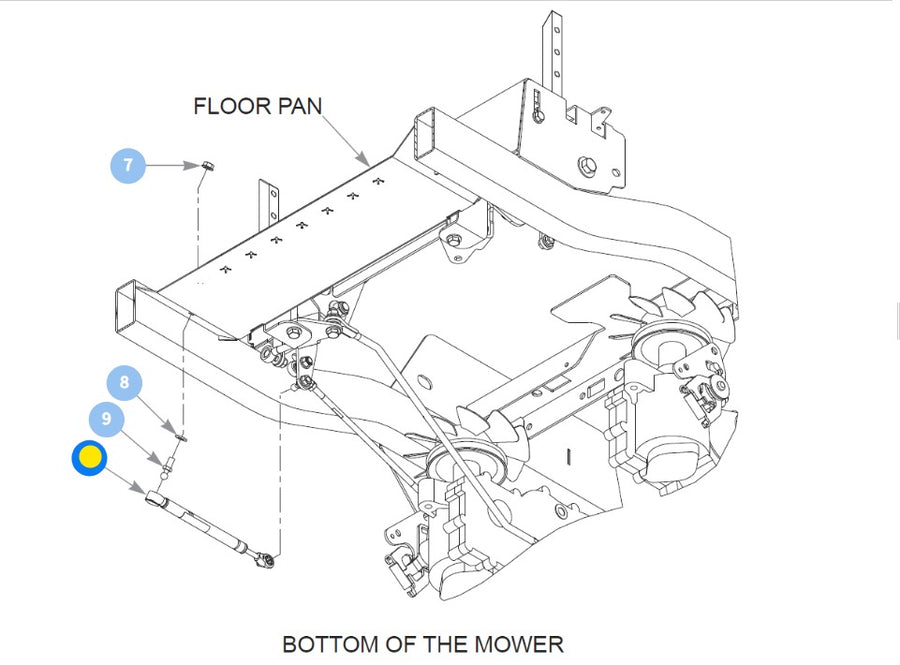 FLOOR PAN

7

8

9

BOTTOM OF THE MOWER