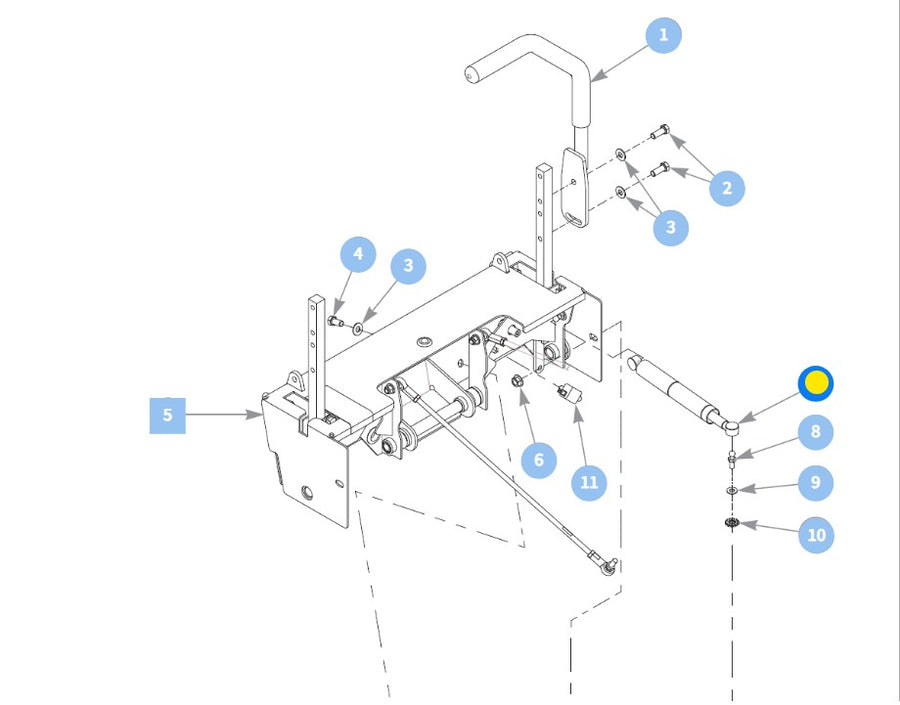 1
2
3
4
3
5
6
11
8
9
10