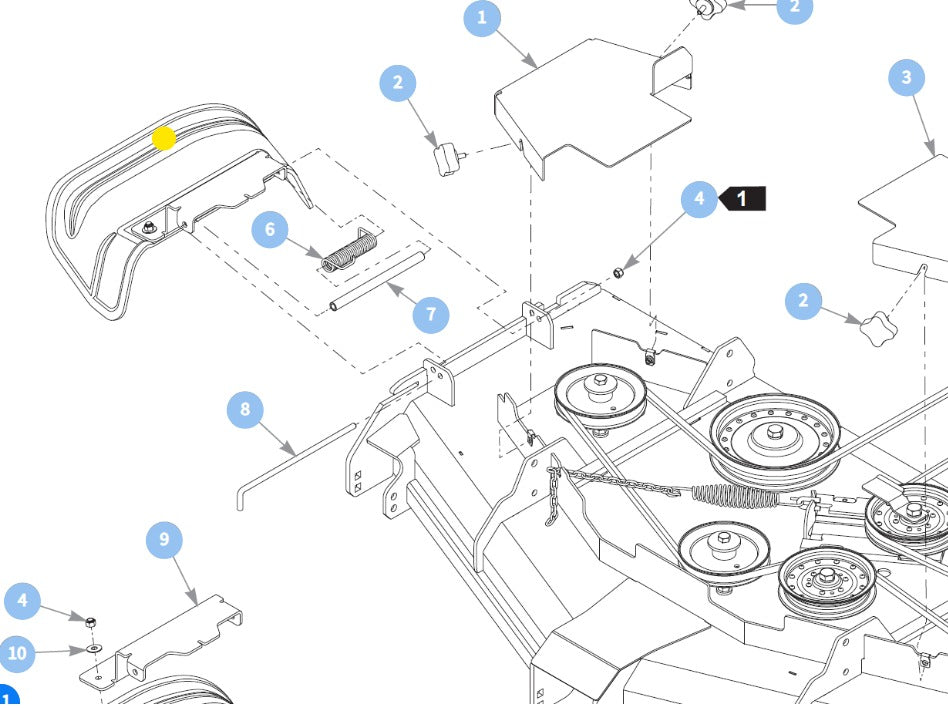 1
2
2
3
4
1
6
7
2
8
9
4
10
1