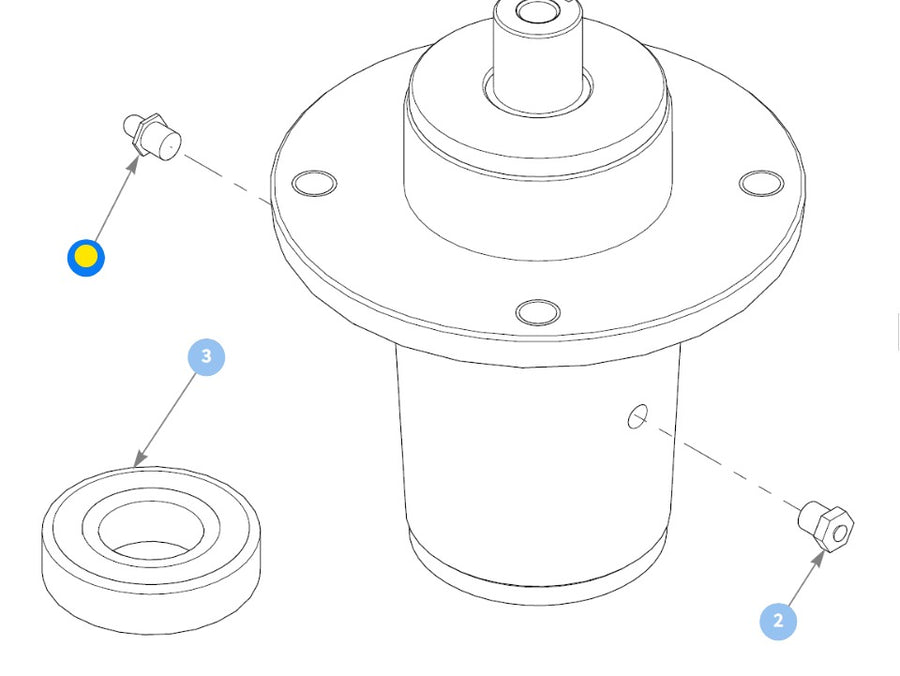 3

2