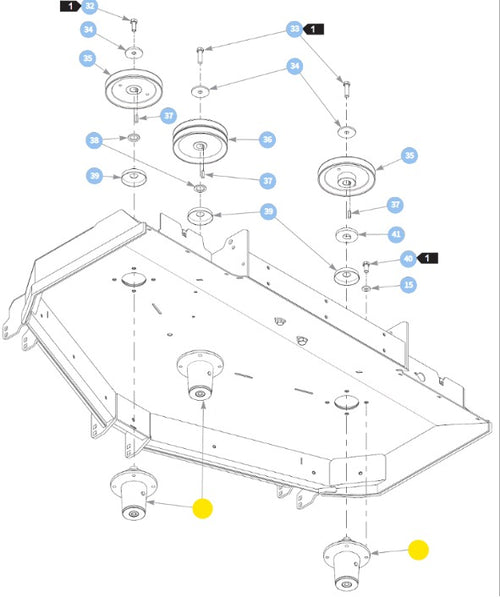 1 32
34
35
33 1
34
37
38
36
35
39
37
39
37
41
40 1
15