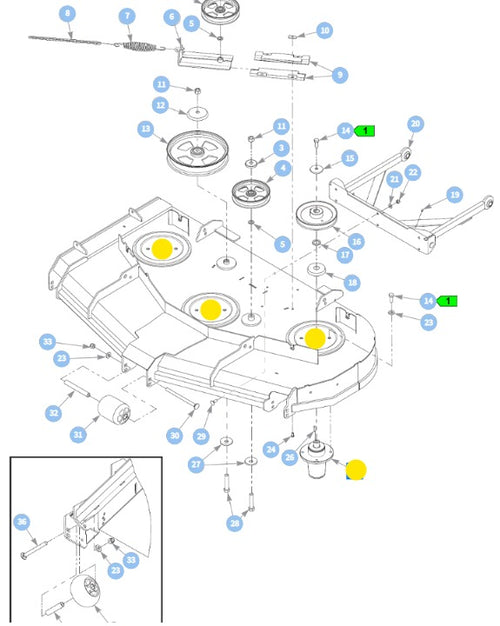 8
7
6
5
10
9
11
12
13
11
3
4
14
1
15
20
21
22
19
5
16
17
18
14
1
23
33
23
32
31
30
29
27
24
26
28
36
23
33