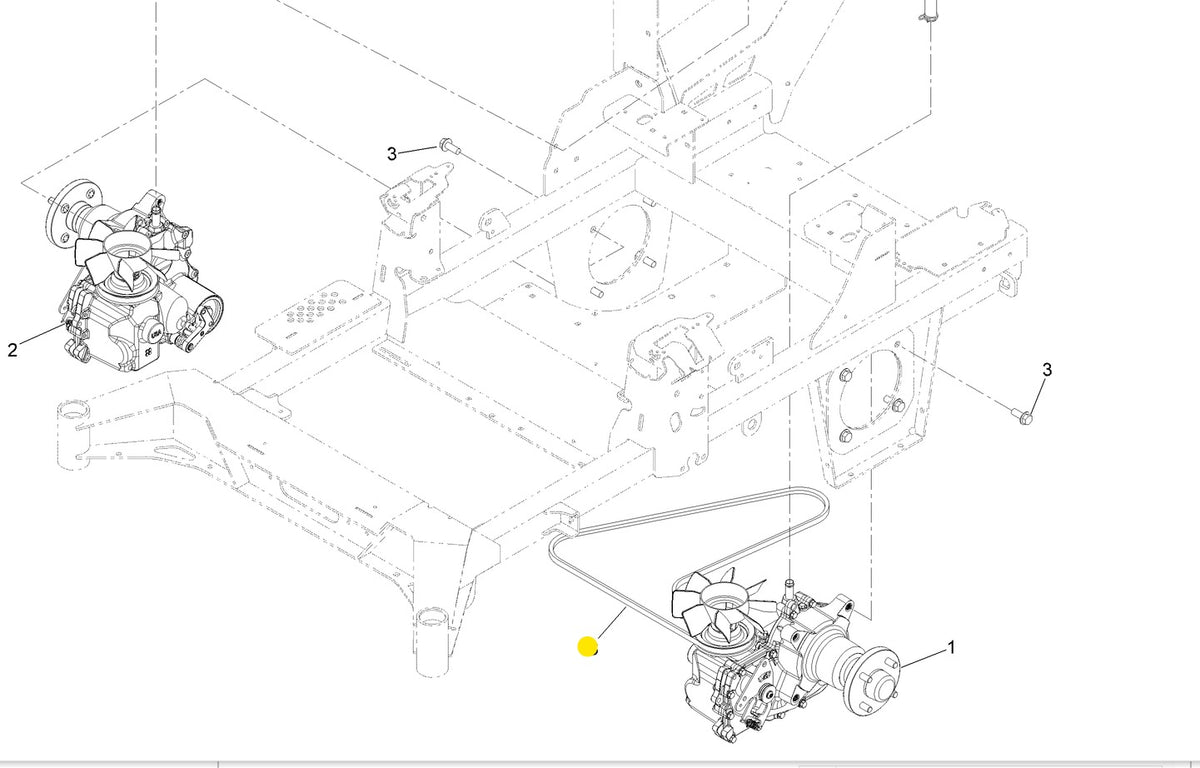 3
2
3
1