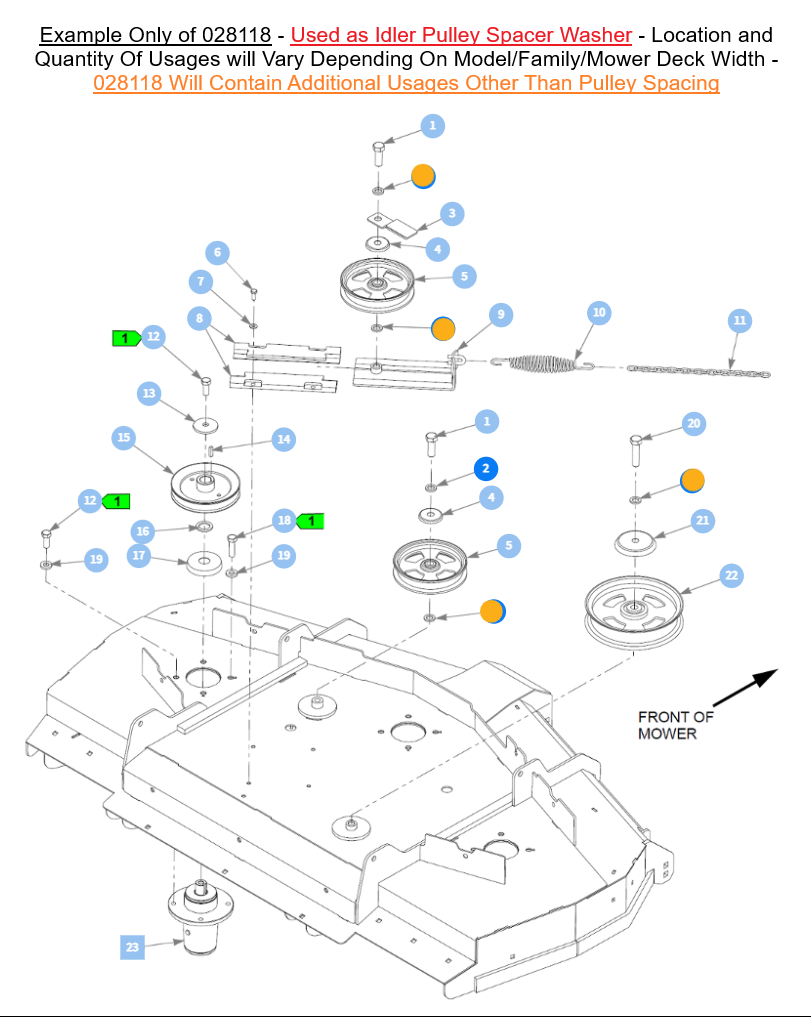 Example Only of 028118 - Used as Idler Pulley Spacer Washer - Location and Quantity Of Usages will Vary Depending On Model/Family/Mower Deck Width - 028118 Will Contain Additional Usages Other Than Pulley Spacing

1
3
4
5
6
7
8
9
10
11
1
12
13
14
15
1
2
4
5
20
21
22
12
1
16
17
18
1
19
19
FRONT OF MOWER
23