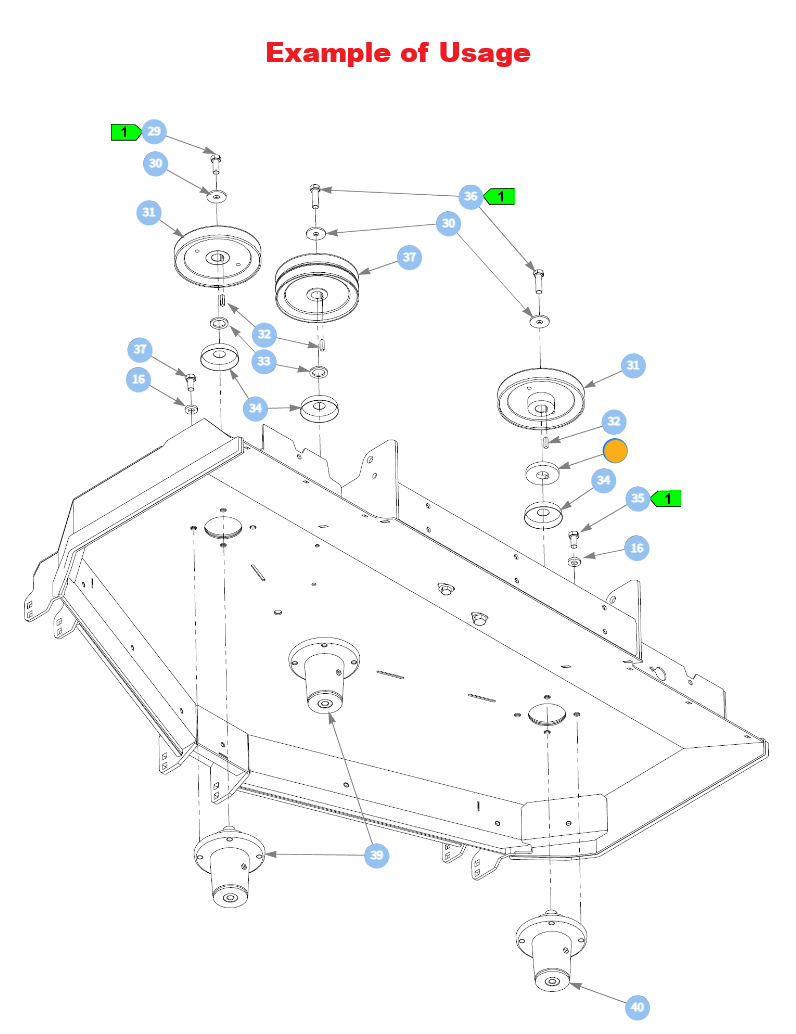 Example of Usage

1 29
30
31
36 1
30
37
32
33
37
16
34
31
32
34
35 1
16
39
40