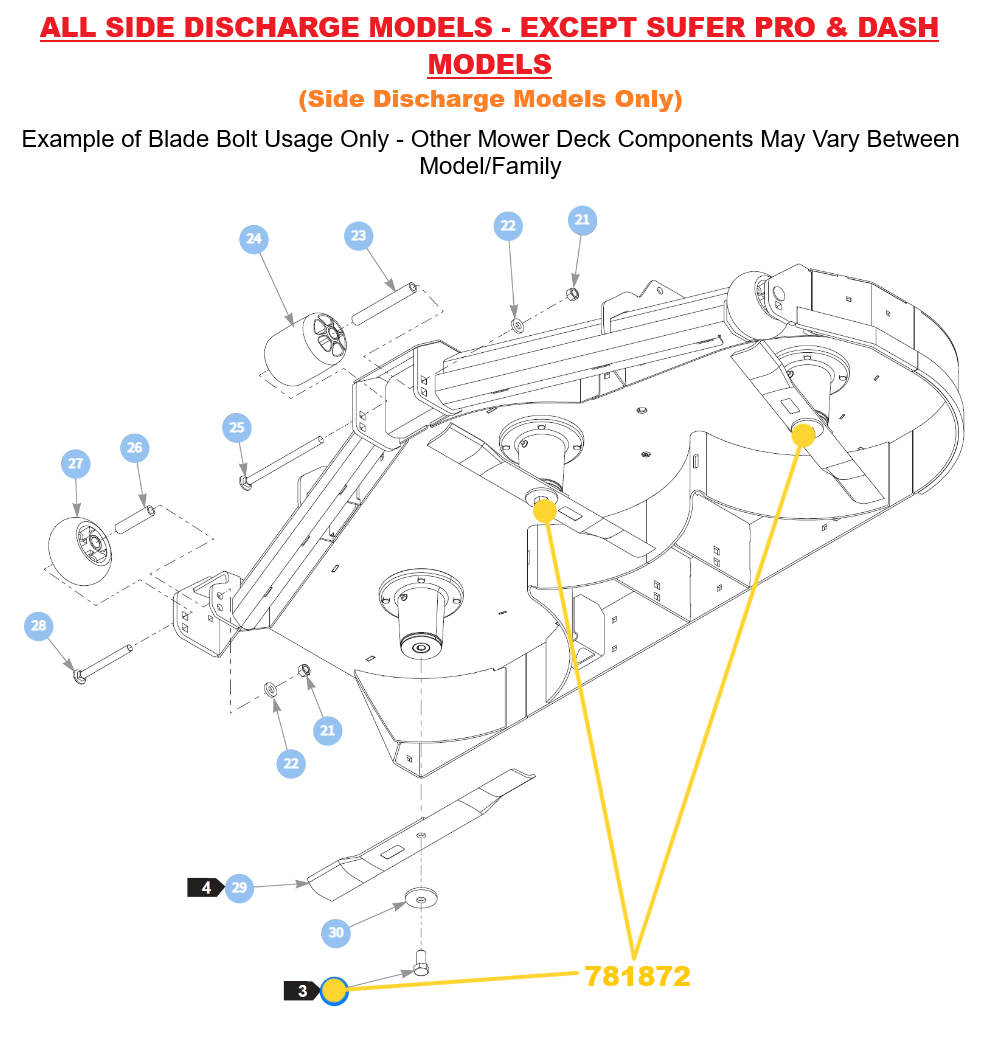 ALL SIDE DISCHARGE MODELS - EXCEPT SUFER PRO & DASH MODELS

(Side Discharge Models Only)

Example of Blade Bolt Usage Only - Other Mower Deck Components May Vary Between Model/Family

24
23
22
21
25
27
26
28
21
22
4 29
30
3
781872