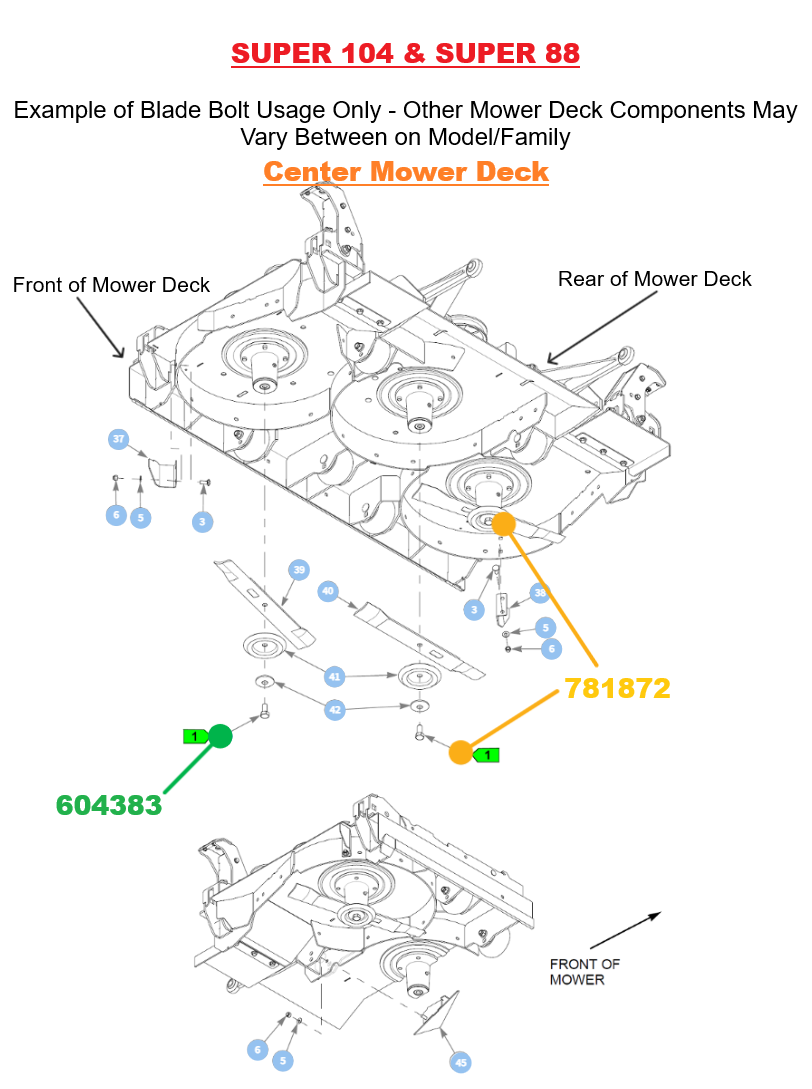 SUPER 104 & SUPER 88

Example of Blade Bolt Usage Only - Other Mower Deck Components May Vary Between on Model/Family

Center Mower Deck

Front of Mower Deck

Rear of Mower Deck

37

6

5

3

39

40

3

38

5

6

41

42

781872

1

1

604383

FRONT OF MOWER

6

5

45