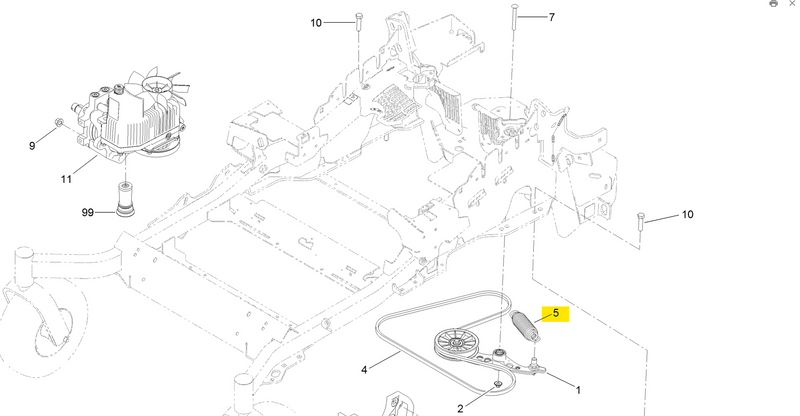 10
7
9
11
99
10
5
4
1
2