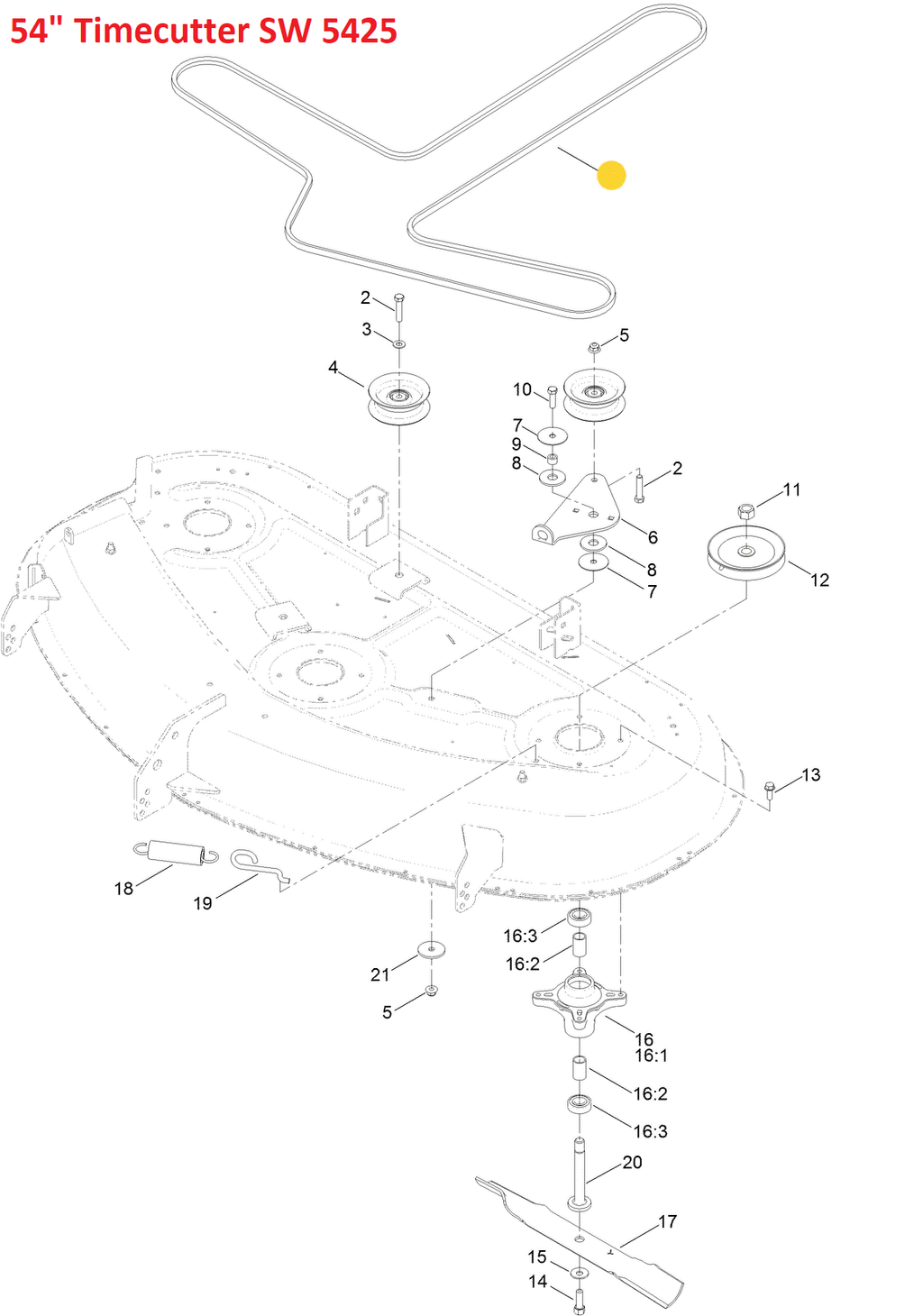 54" Timecutter SW 5425

2
3
4
5
10
7
9
8
2
11
6
8
7
12
13
18
19
16:3
16:2
21
5
16
16:1
16:2
16:3
20
17
15
14