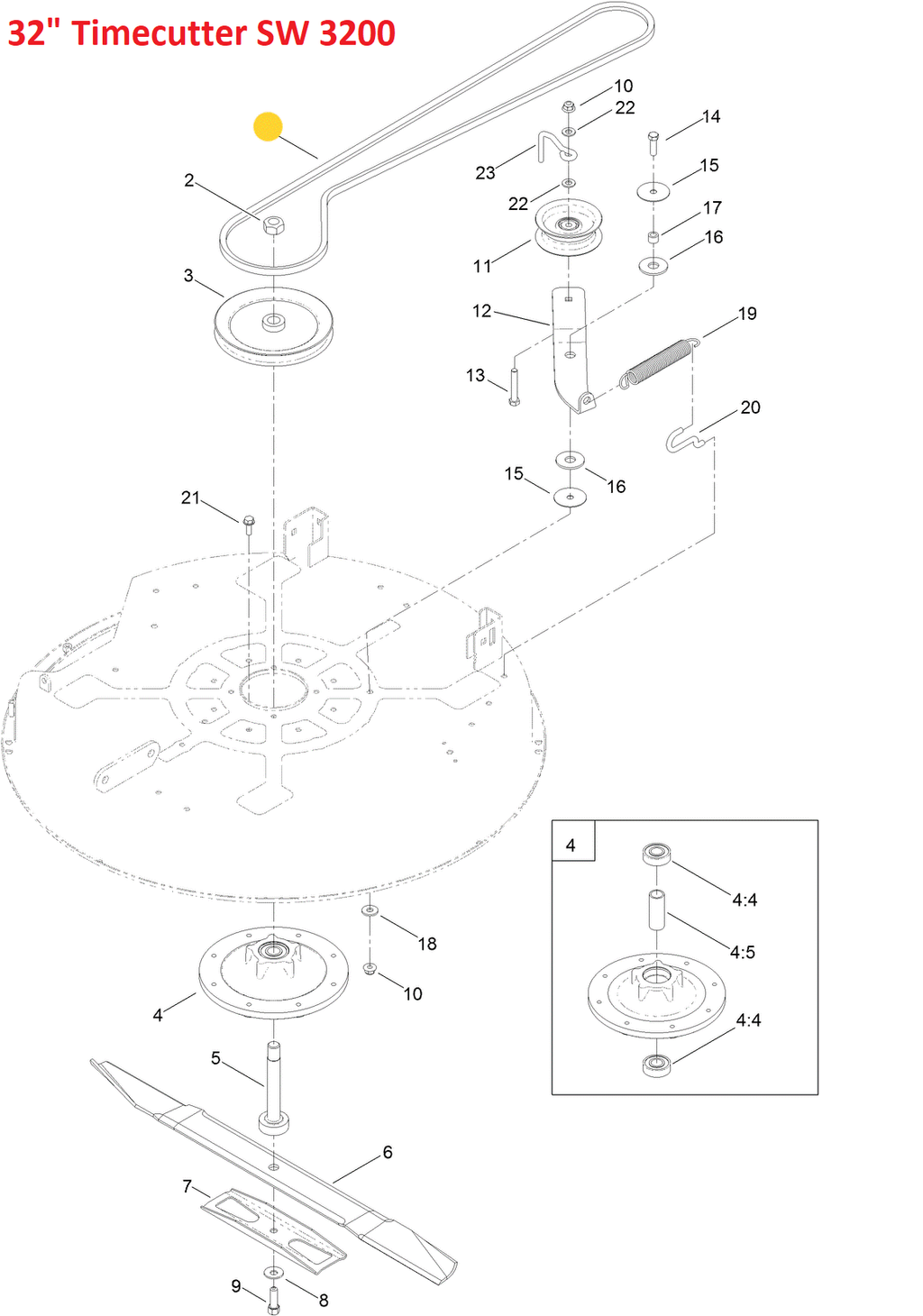 32" Timecutter SW 3200

10
22
14
23
15
2
22
17
16
11
3
12
19
13
20
15
16
21
4
4:4
4:5
4:4
18
10
4
5
6
7
9
8