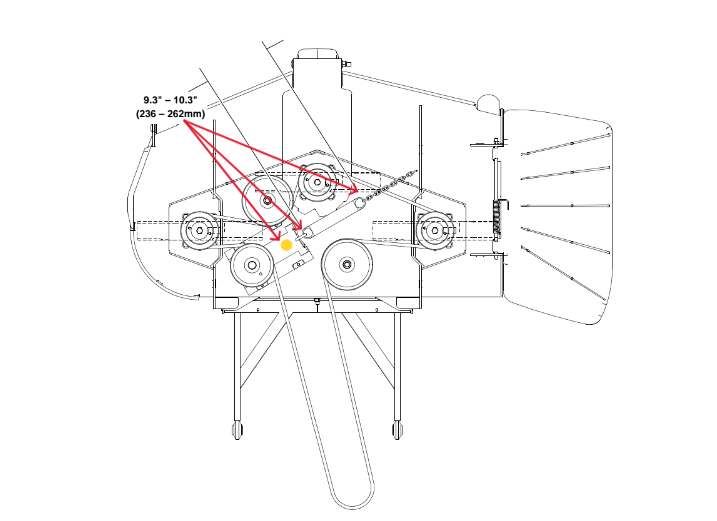 9.3" – 10.3"
(236 – 262mm)