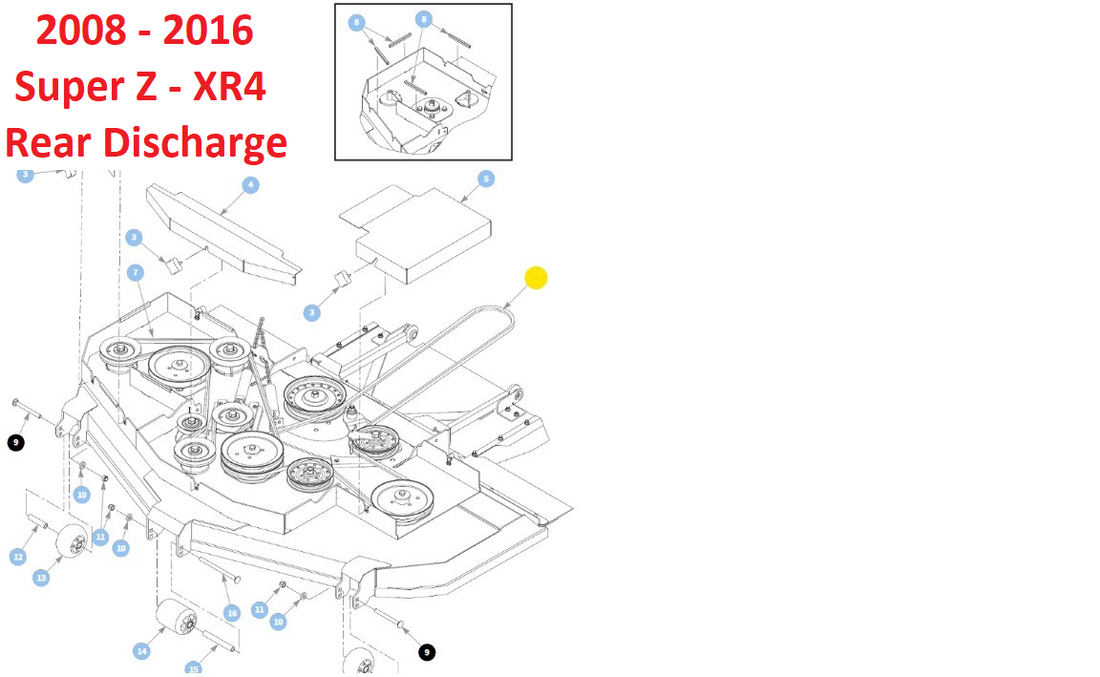 2008 - 2016
Super Z - XR4
Rear Discharge

8
8
3
4
5
3
7
3
9
10
11
10
12
13
16
11
10
14
15
9