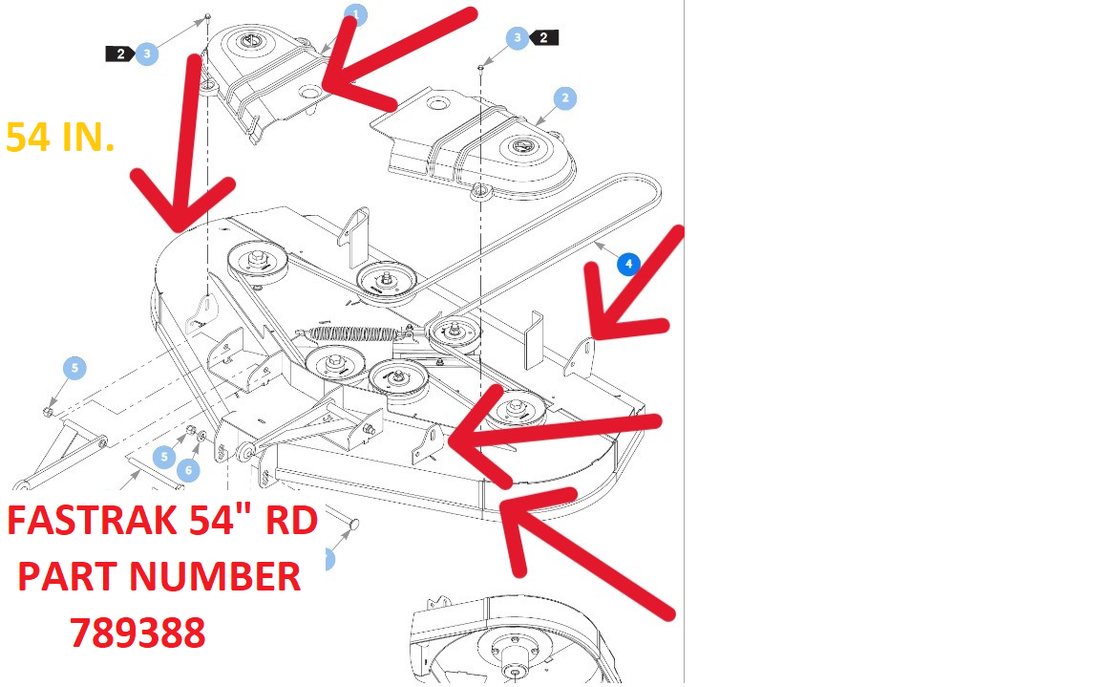 1
2 3
3 2
2
54 IN.
4
5
5
6
FASTRAK 54" RD
PART NUMBER
789388