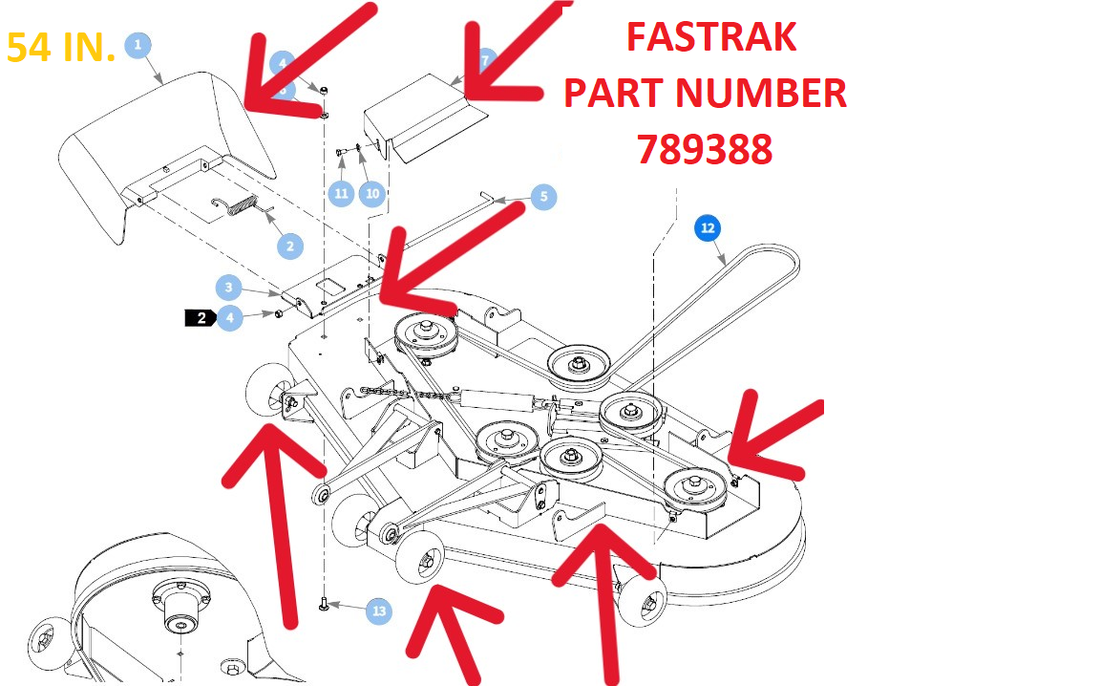 54 IN.

FASTRAK
PART NUMBER
789388

1
4
6
7
11
10
5
2
12
3
2
4
13